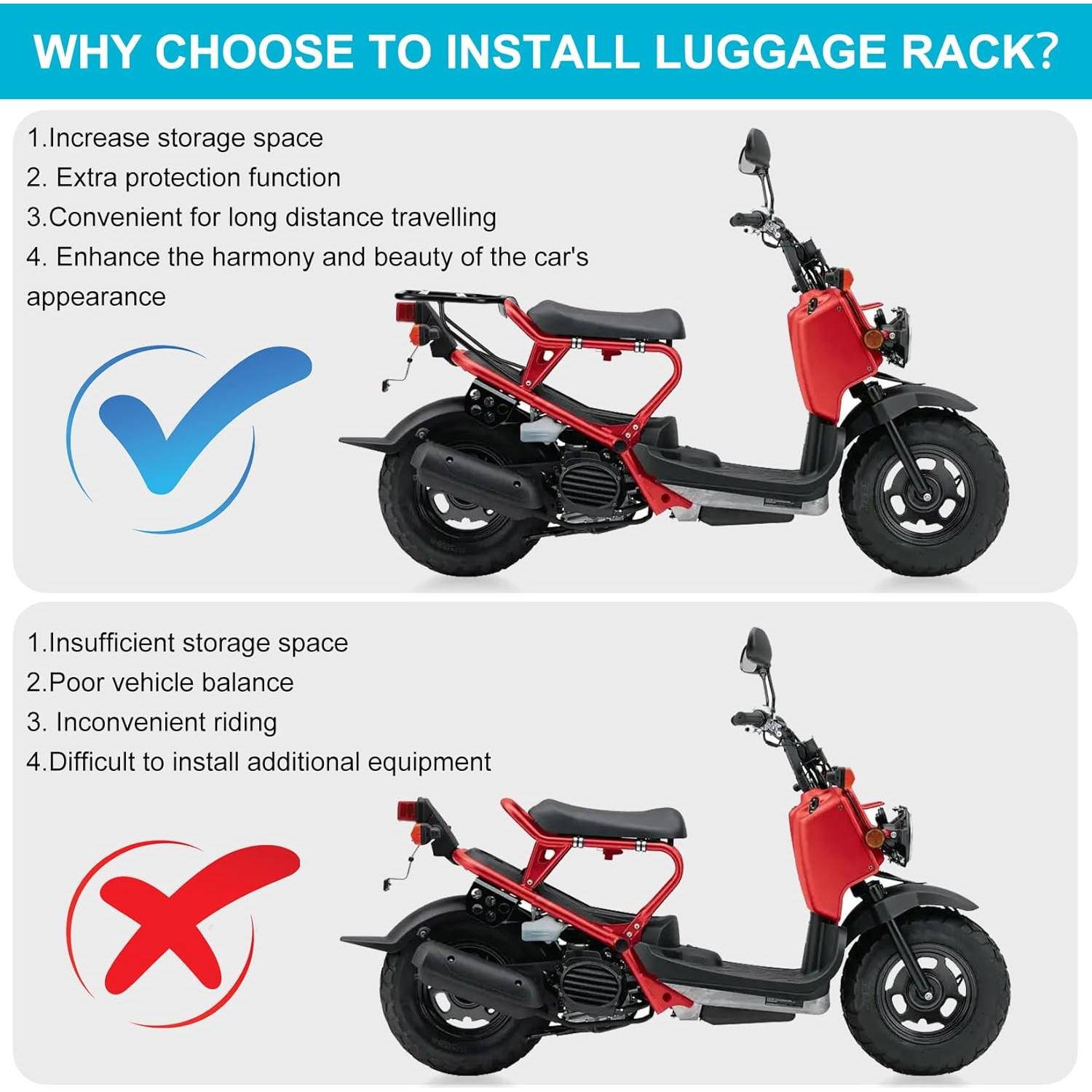 WHY CHOOSE TO INSTALL LUGGAGE RACK?

1.Increase storage space
2. Extra protection function
3.Convenient for long distance travelling
4. Enhance the harmony and beauty of the car's appearance

1.Insufficient storage space
2.Poor vehicle balance
3. Inconvenient riding
4.Difficult to install additional equipment