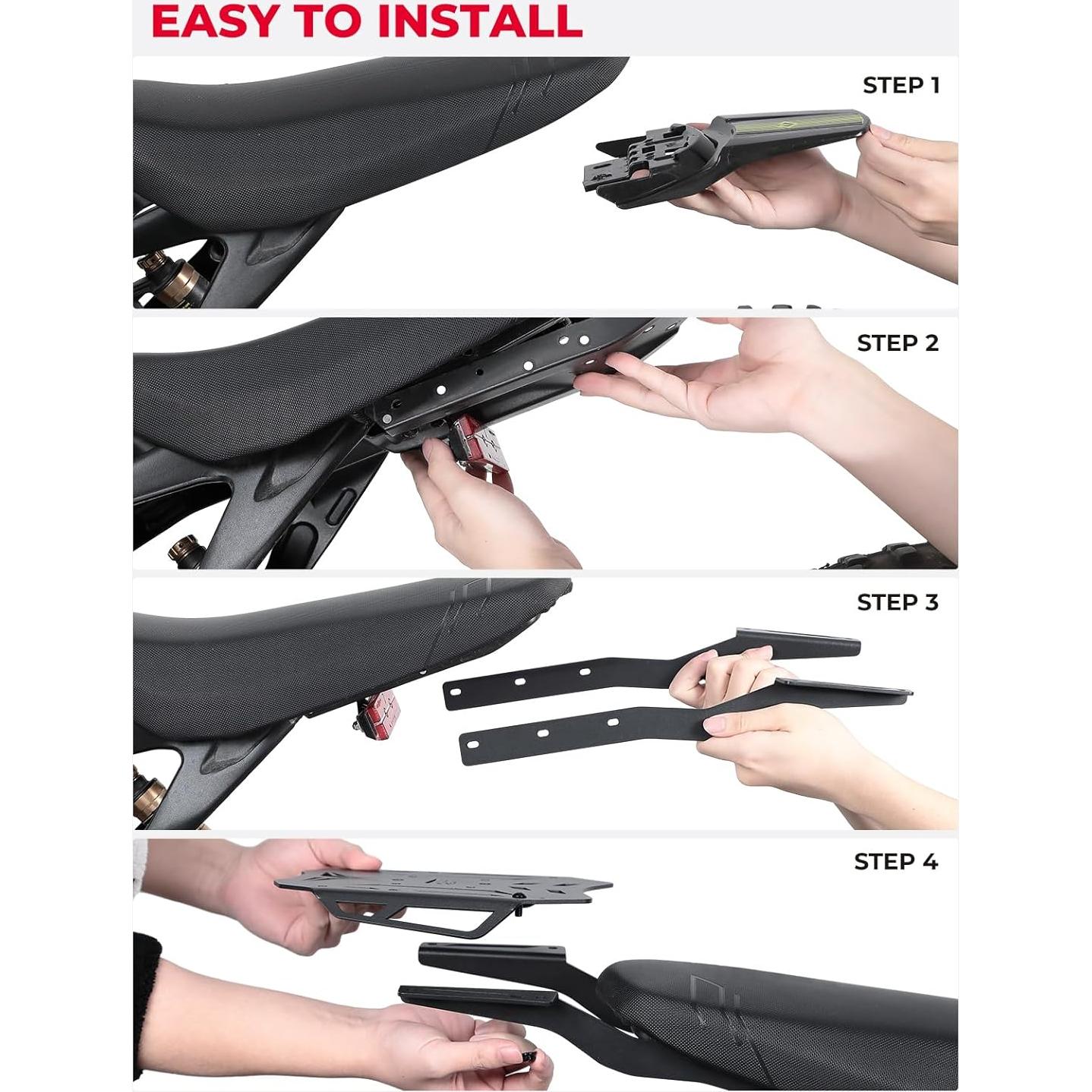 EASY TO INSTALL

STEP 1

STEP 2

STEP 3

STEP 4