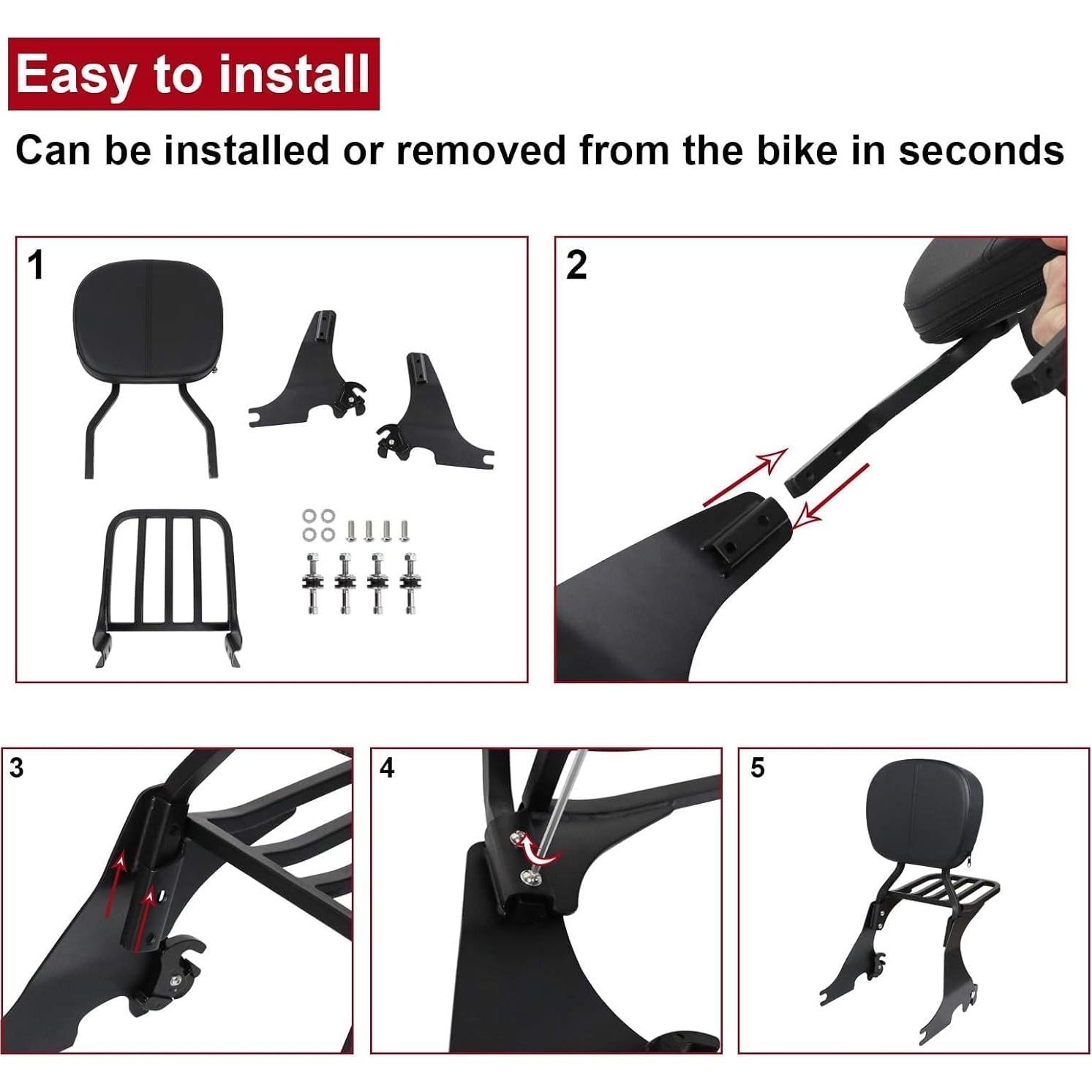 Easy to install

Can be installed or removed from the bike in seconds

1

2

3

4

5