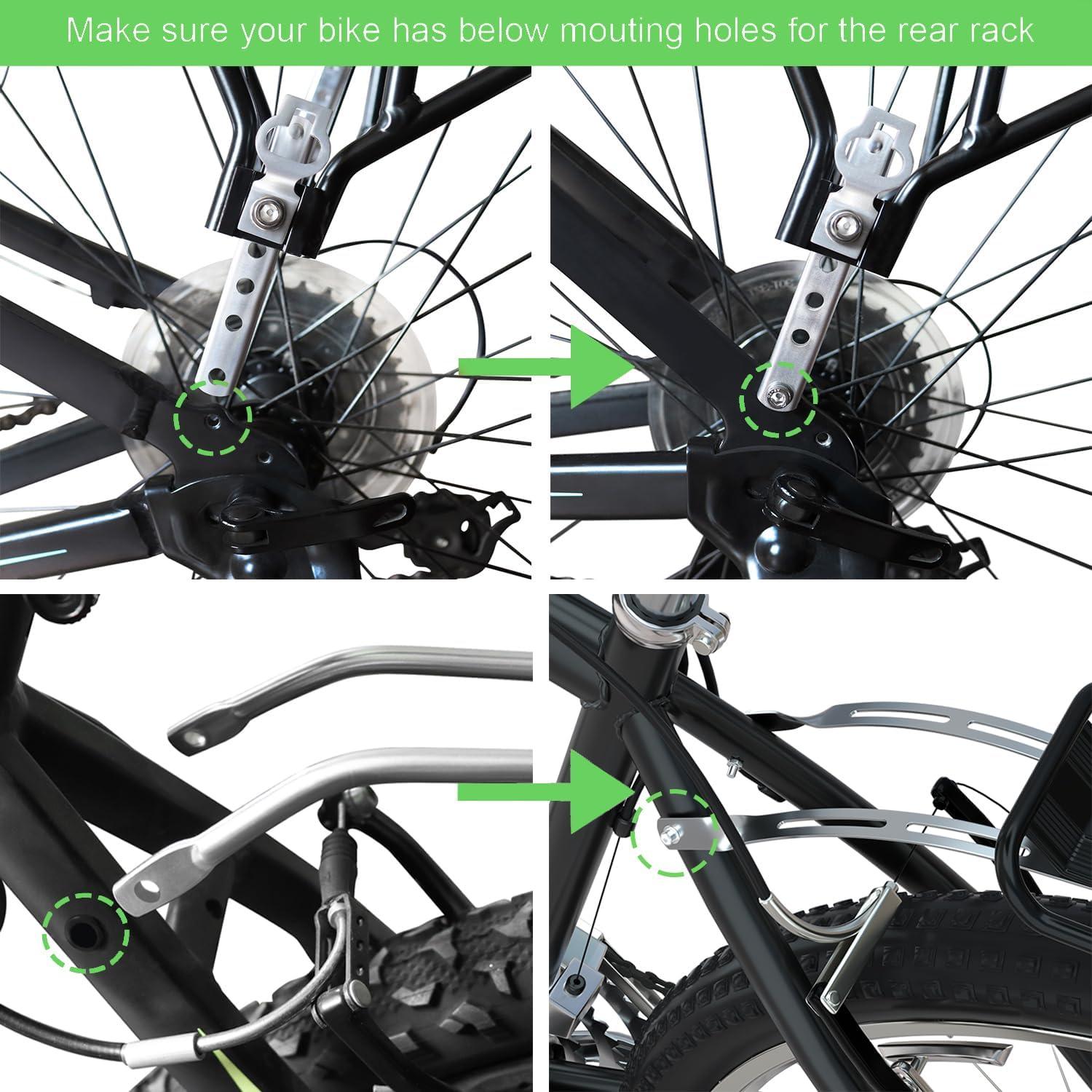 Make sure your bike has below mouting holes for the rear rack