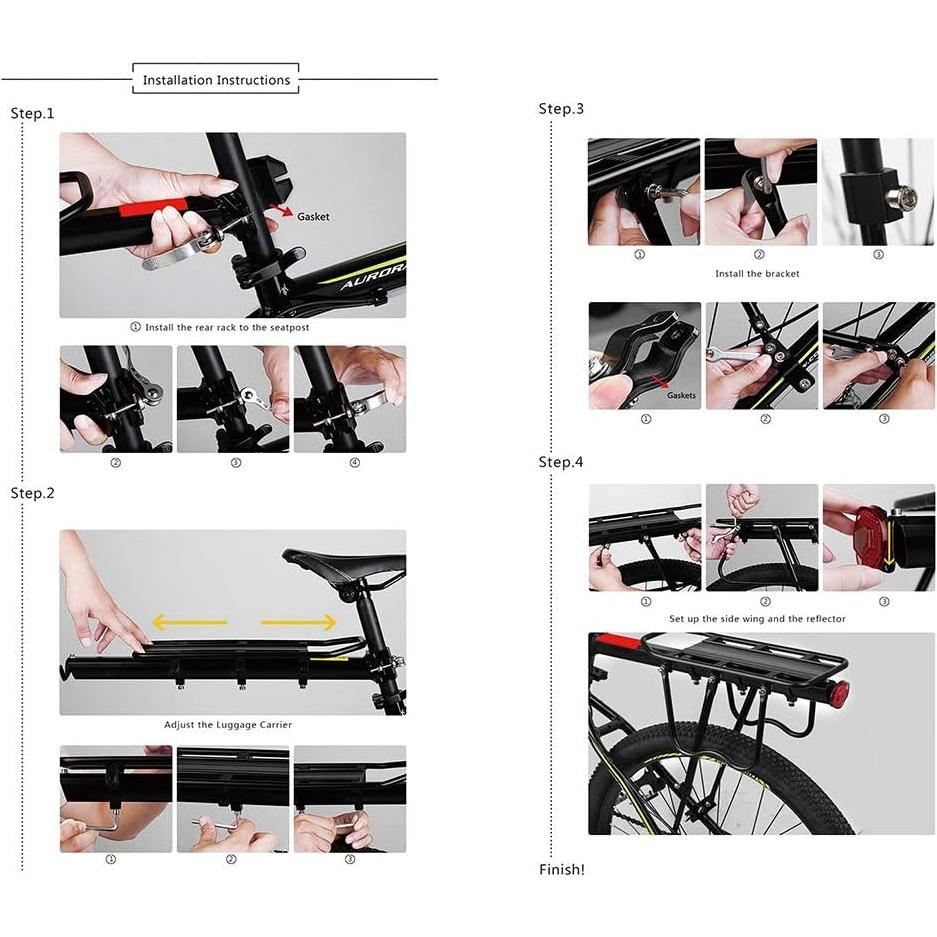 Installation Instructions

Step.1

Gasket

AURORA

① Install the rear rack to the seatpost

②

③

④

Step.2

Adjust the Luggage Carrier

①

②

③

Step.3

①

②

③

Install the bracket

Gaskets

①

②

③

Step.4

①

②

③

Set up the side wing and the reflector

Finish!