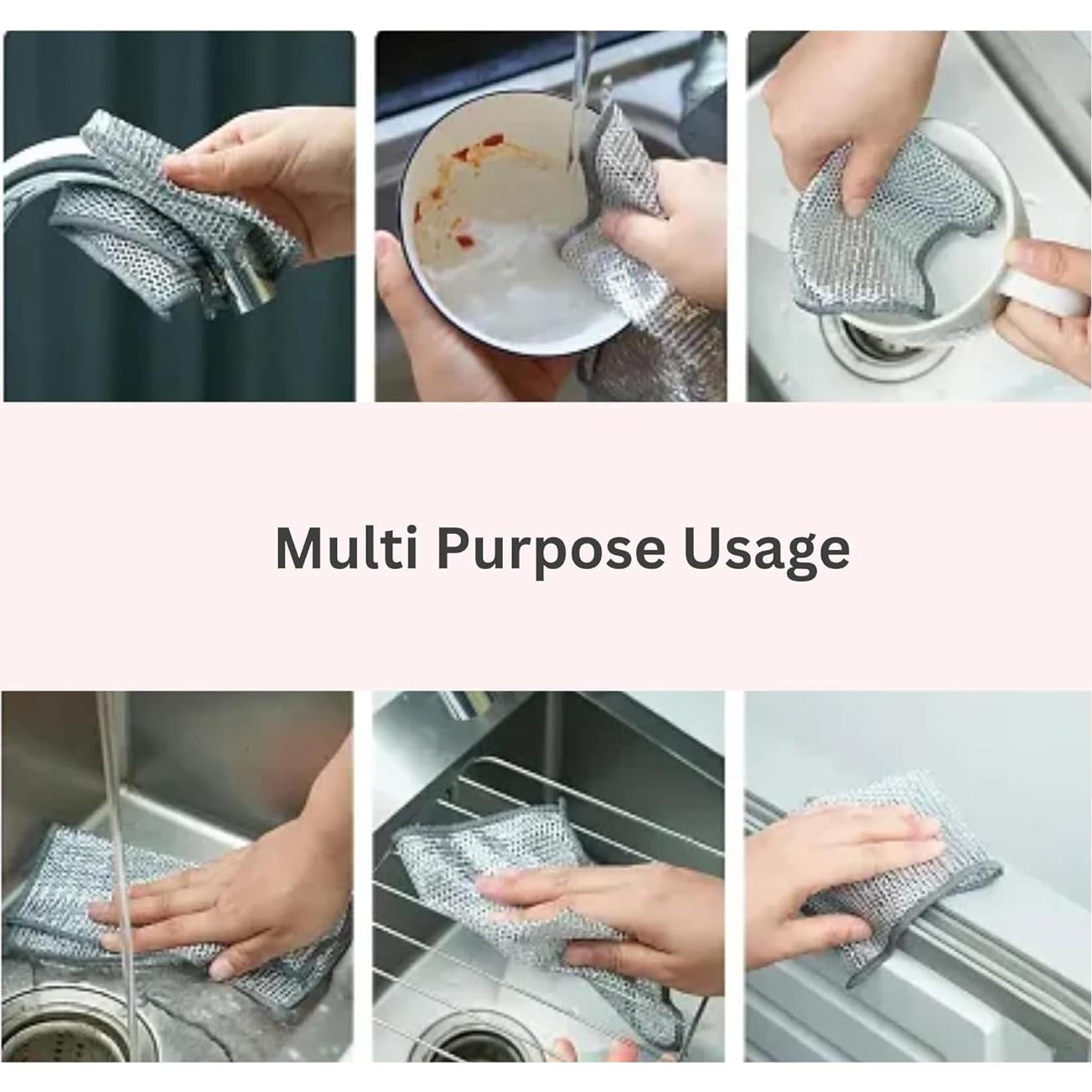 Multi Purpose Usage