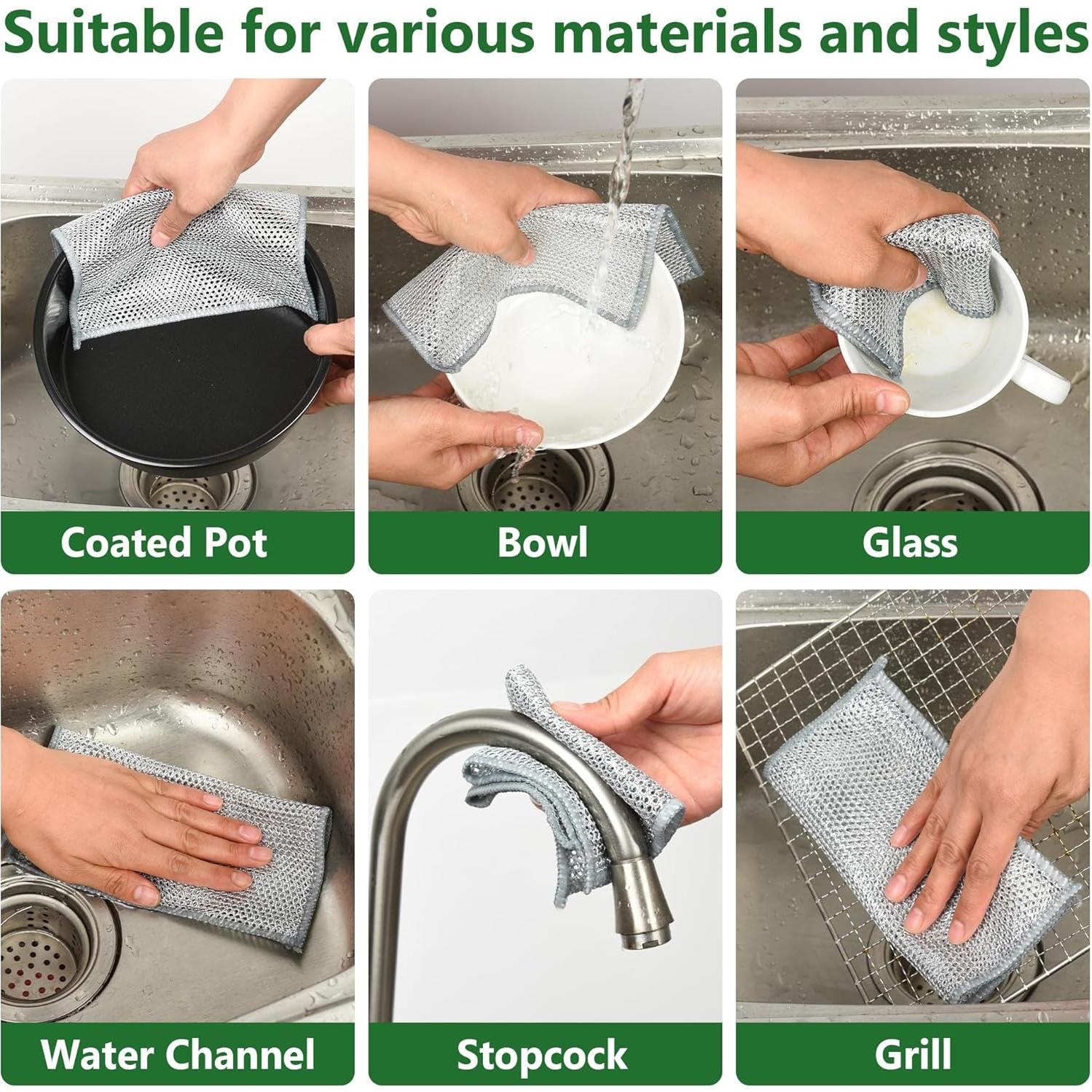 Suitable for various materials and styles

Coated Pot

Bowl

Glass

Water Channel

Stopcock

Grill