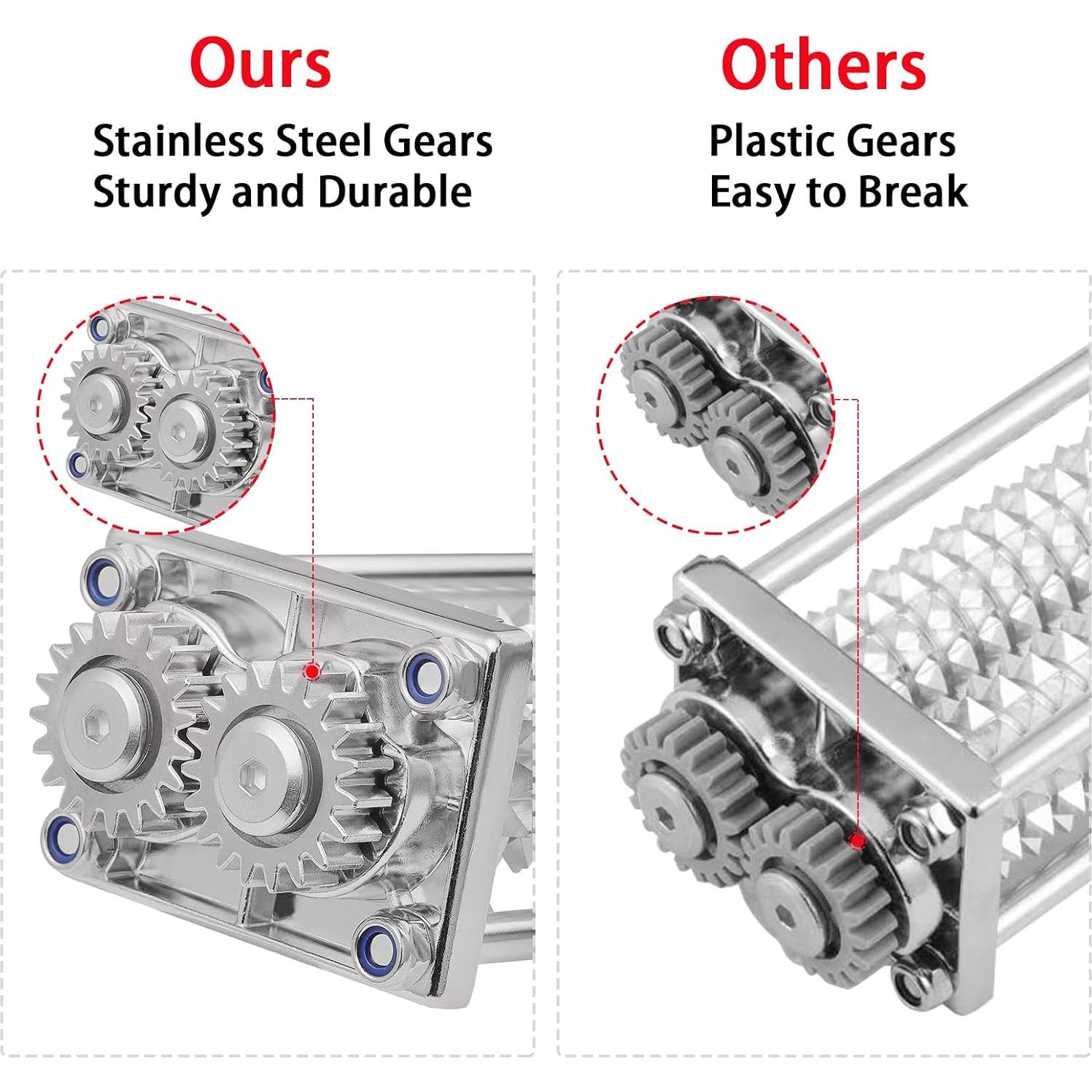 Ours

Stainless Steel Gears
Sturdy and Durable

Others

Plastic Gears
Easy to Break