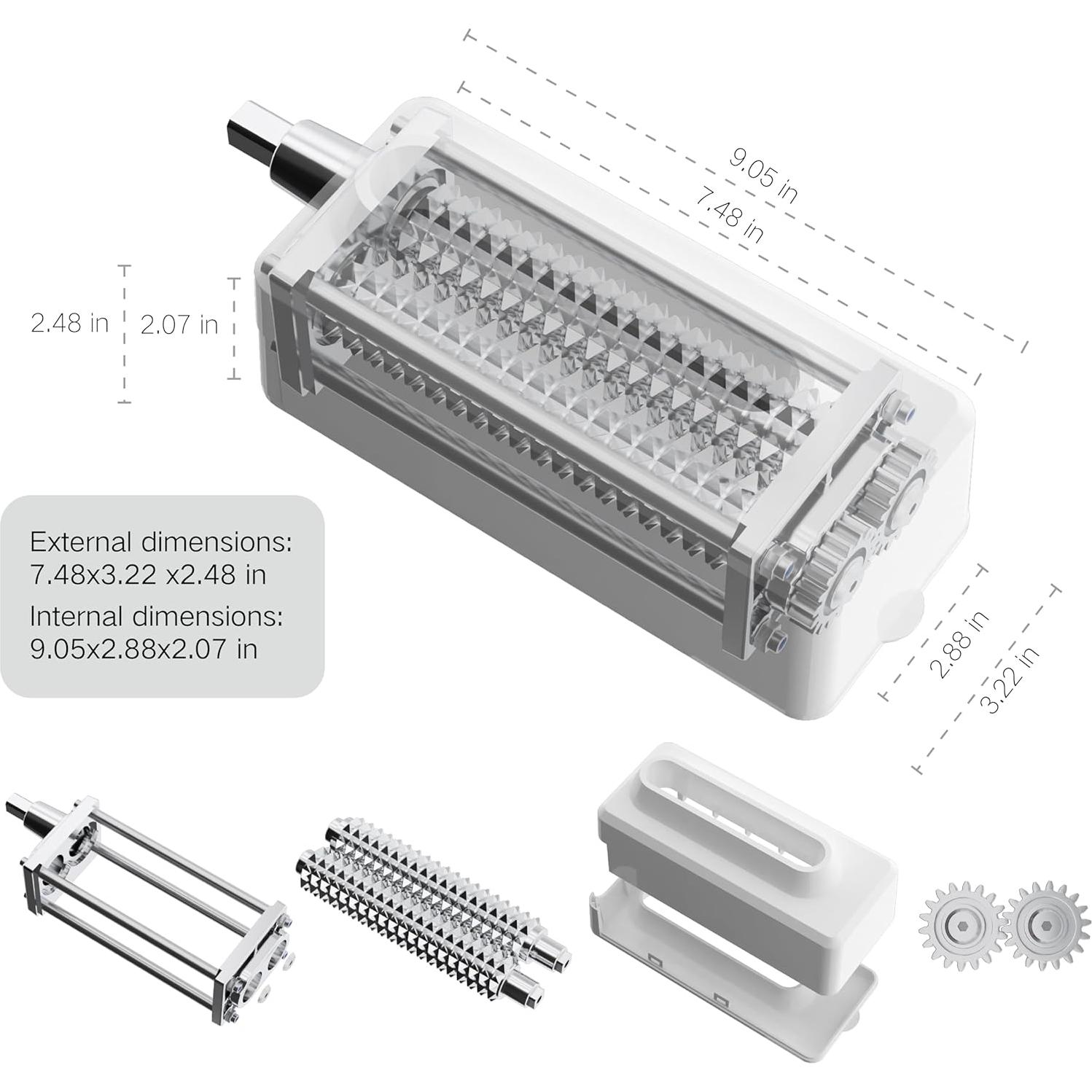 9.05 in
7.48 in

2.48 in
2.07 in

External dimensions:
7.48x3.22 x2.48 in
Internal dimensions:
9.05x2.88x2.07 in

2.88 in
3.22 in