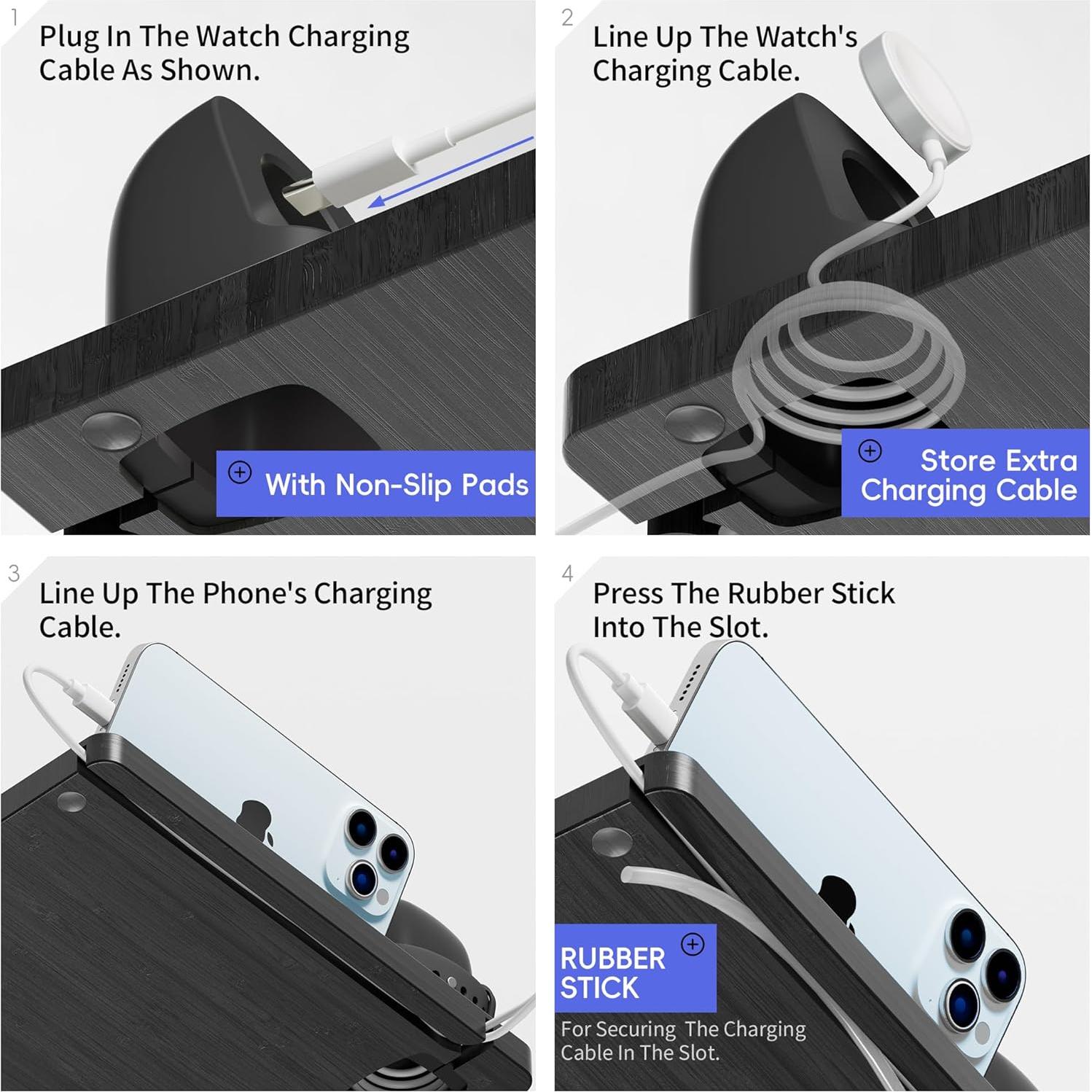 1
Plug In The Watch Charging Cable As Shown.

With Non-Slip Pads

2
Line Up The Watch's Charging Cable.

Store Extra Charging Cable

3
Line Up The Phone's Charging Cable.

4
Press The Rubber Stick Into The Slot.

RUBBER STICK

For Securing The Charging Cable In The Slot.