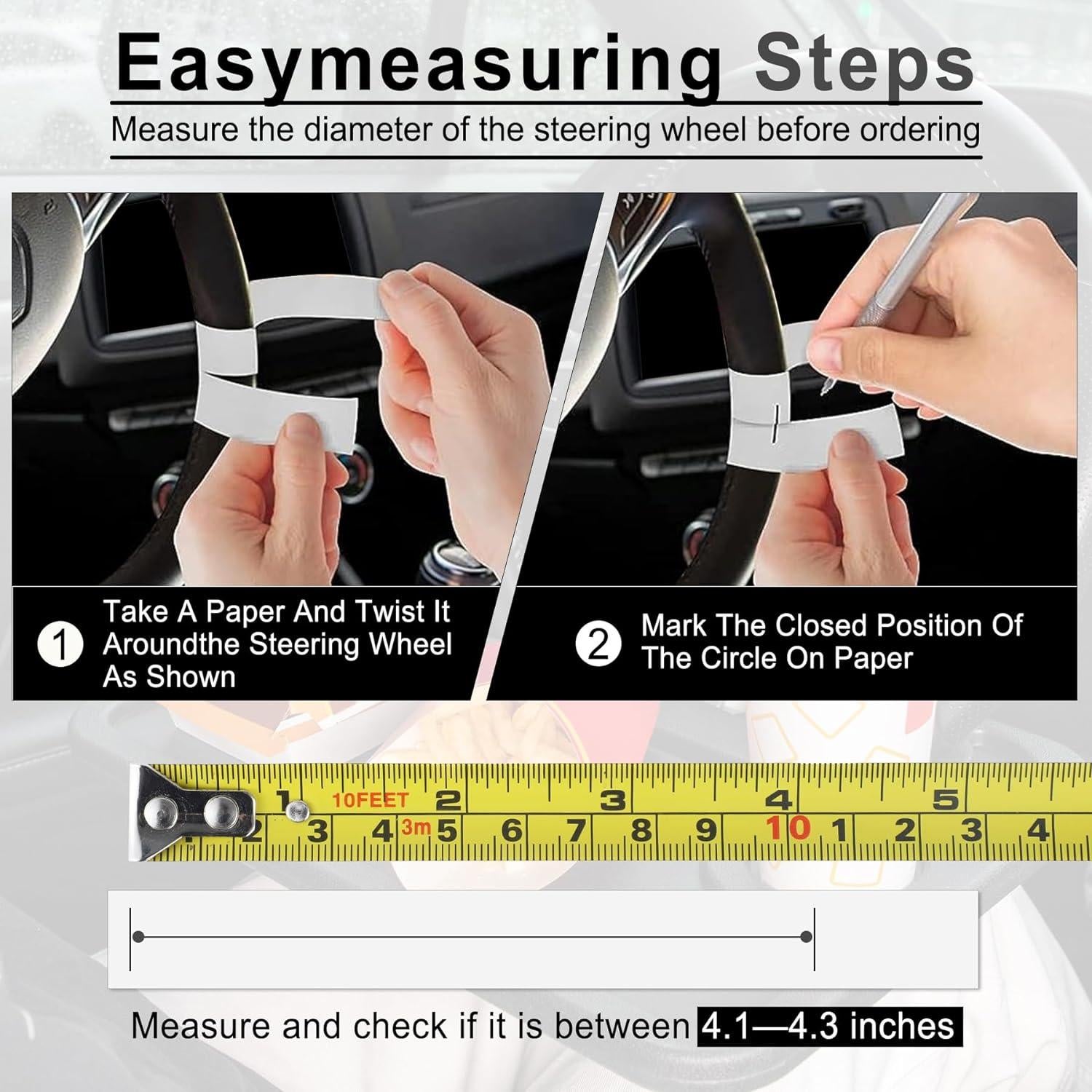 Easymeasuring Steps

Measure the diameter of the steering wheel before ordering

1 Take A Paper And Twist It Aroundthe Steering Wheel As Shown

2 Mark The Closed Position Of The Circle On Paper

1 10FEET 2 3 4 5
2 3 4 3m 5 6 7 8 9 10 1 2 3 4

Measure and check if it is between 4.1—4.3 inches