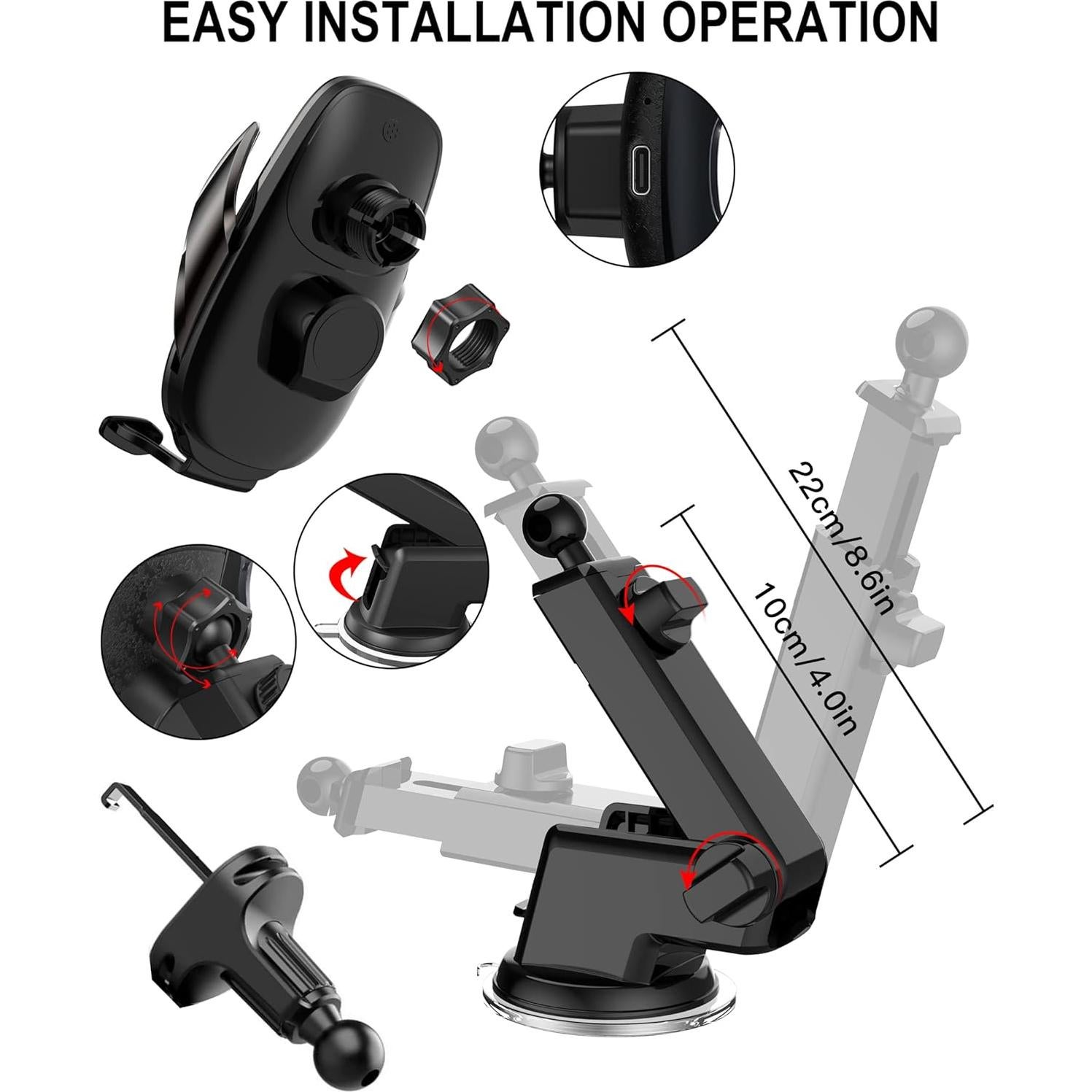 EASY INSTALLATION OPERATION

22cm/8.6in

10cm/4.0in