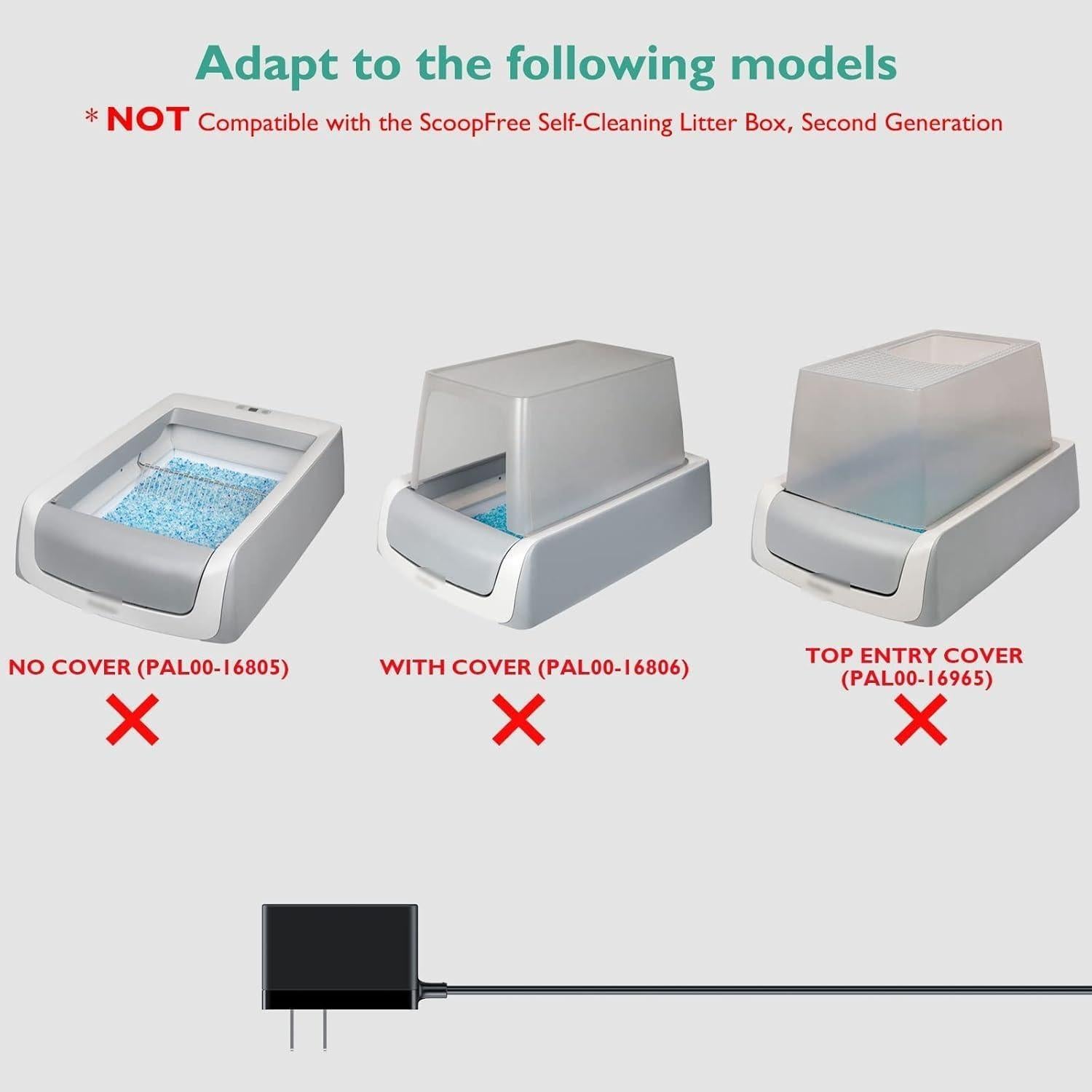 Adapt to the following models

* NOT Compatible with the ScoopFree Self-Cleaning Litter Box, Second Generation

NO COVER (PAL00-16805)

WITH COVER (PAL00-16806)

TOP ENTRY COVER (PAL00-16965)