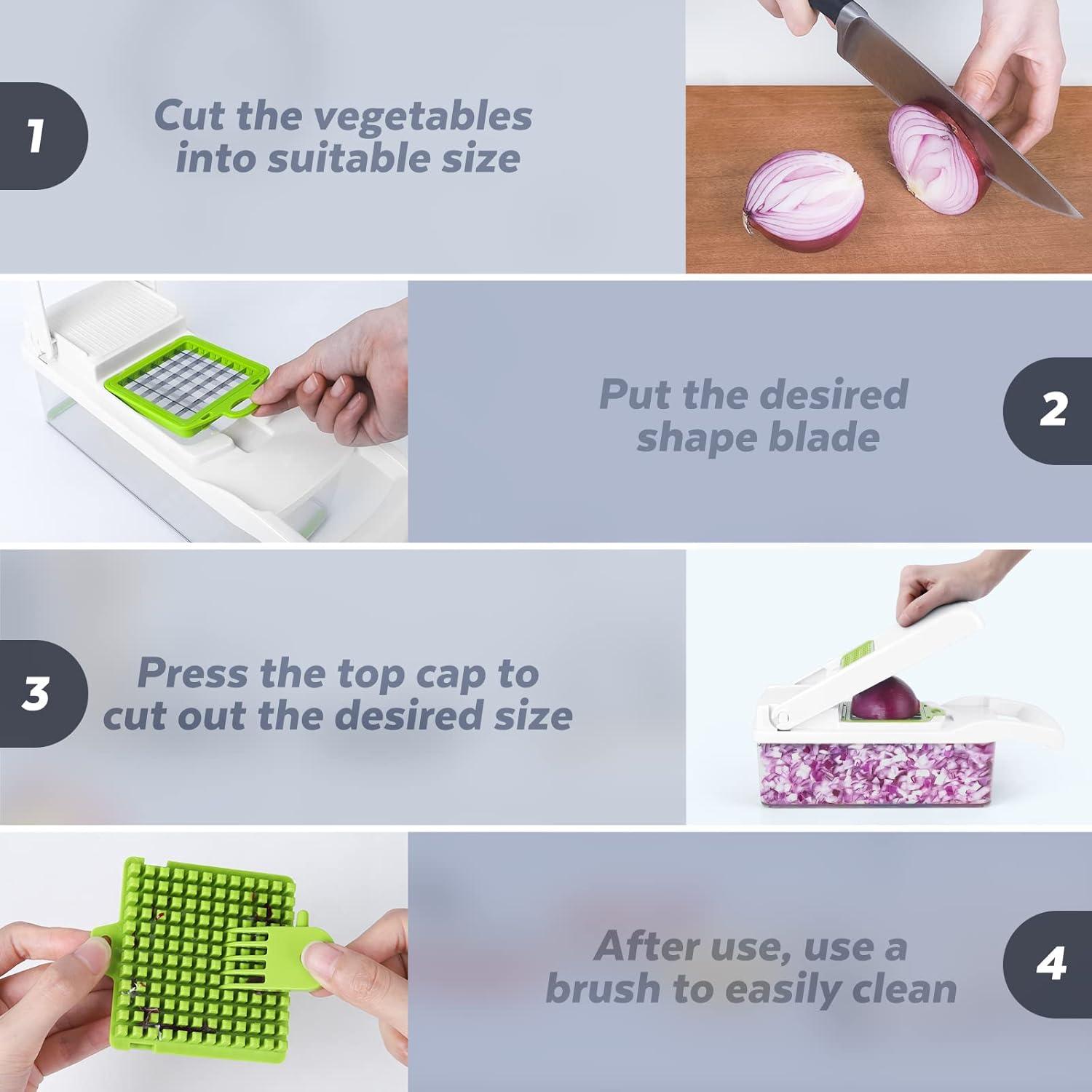 1
Cut the vegetables into suitable size

Put the desired shape blade
2

3
Press the top cap to cut out the desired size

After use, use a brush to easily clean
4