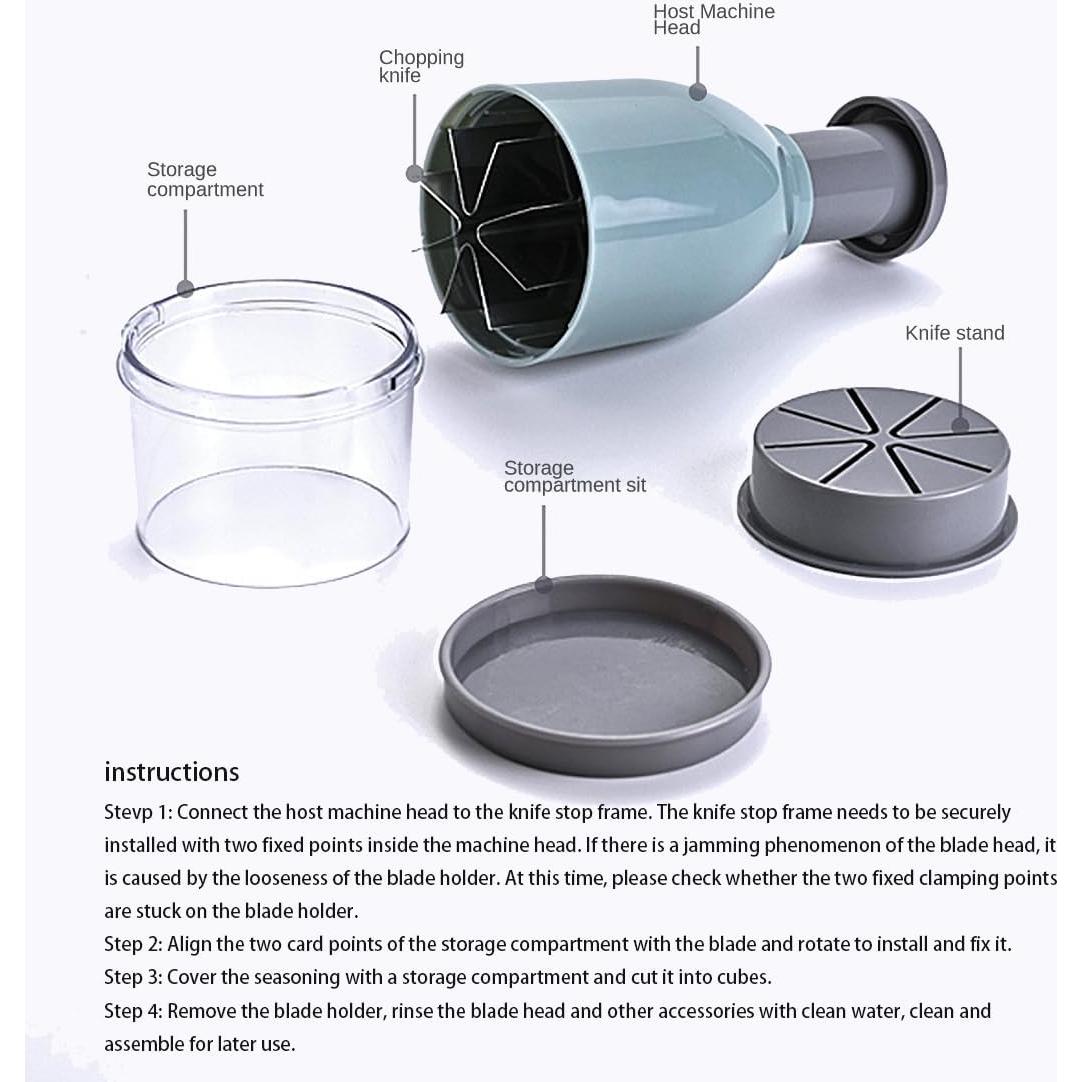 Host Machine Head

Chopping knife

Storage compartment

Knife stand

Storage compartment sit

instructions

Stevp 1: Connect the host machine head to the knife stop frame. The knife stop frame needs to be securely installed with two fixed points inside the machine head. If there is a jamming phenomenon of the blade head, it is caused by the looseness of the blade holder. At this time, please check whether the two fixed clamping points are stuck on the blade holder.

Step 2: Align the two card points of the storage compartment with the blade and rotate to install and fix it.

Step 3: Cover the seasoning with a storage compartment and cut it into cubes.

Step 4: Remove the blade holder, rinse the blade head and other accessories with clean water, clean and assemble for later use.