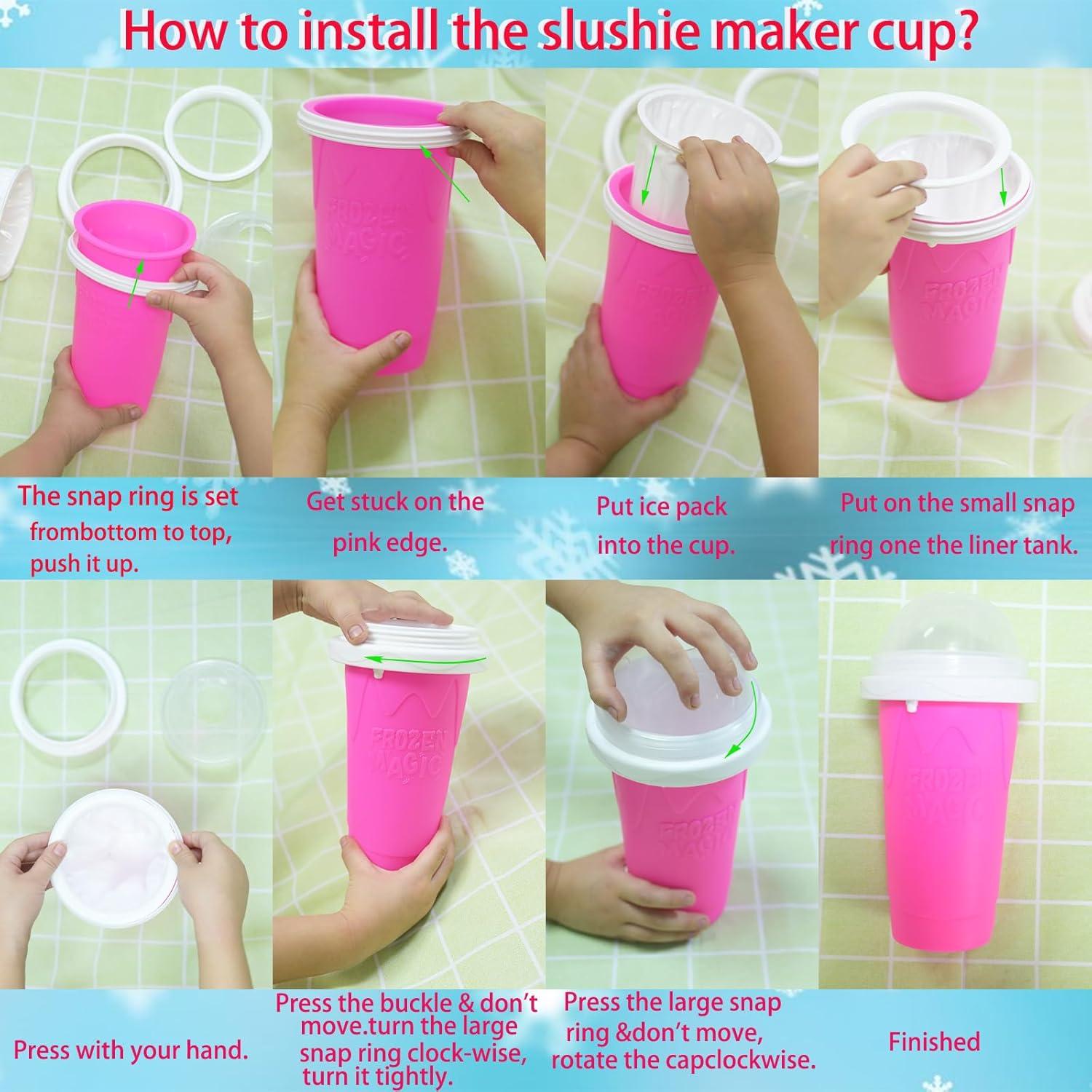 How to install the slushie maker cup?

FROZEN MAGIC

FROZEN MAGIC

FROZEN MAGIC

The snap ring is set frombottom to top, push it up.

Get stuck on the pink edge.

Put ice pack into the cup.

Put on the small snap ring one the liner tank.

FROZEN MAGIC

FROZEN MAGIC

FROZEN MAGIC

Press with your hand.

Press the buckle & don't move.turn the large snap ring clock-wise, turn it tightly.

Press the large snap ring &don't move, rotate the capclockwise.

Finished