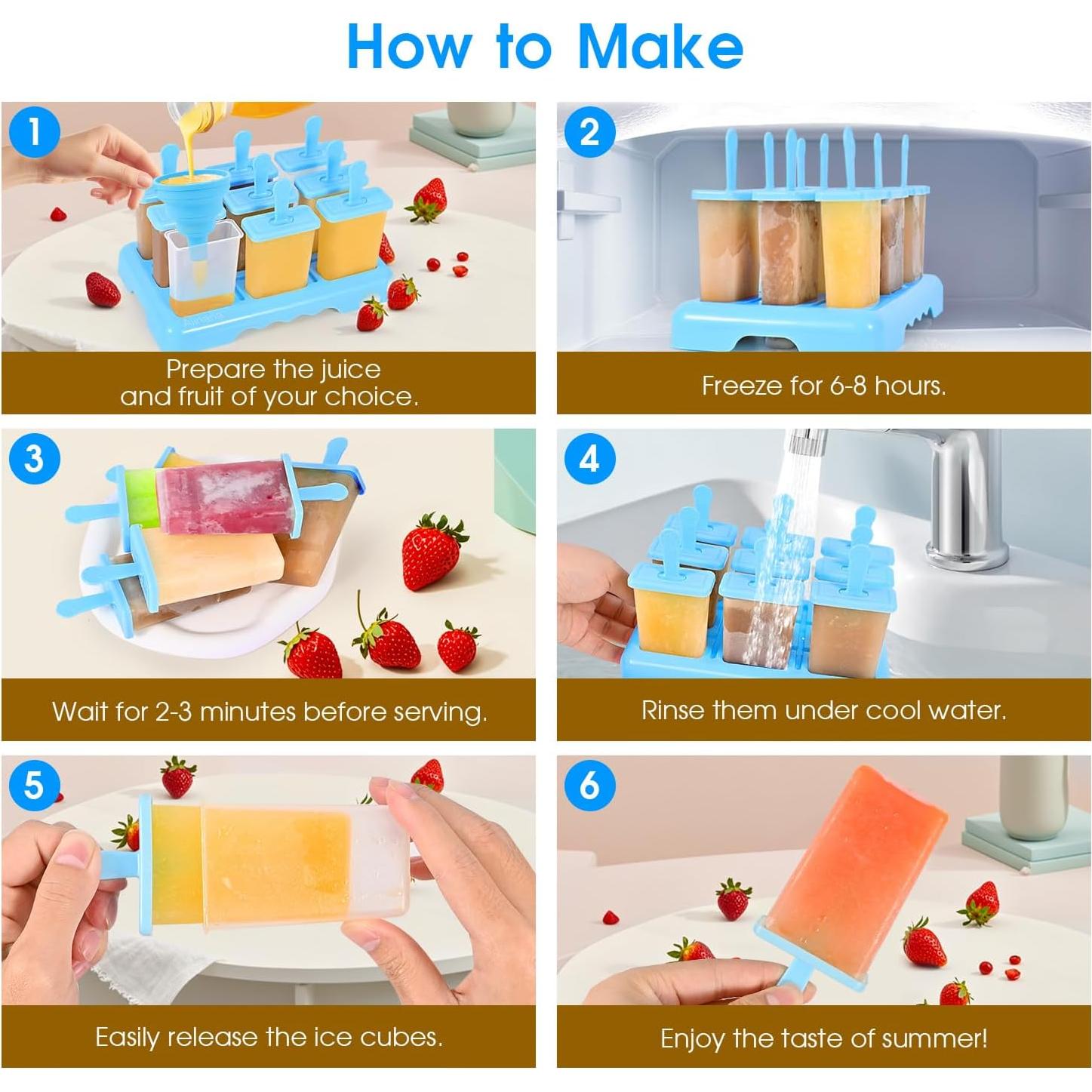 How to Make

1

Prepare the juice and fruit of your choice.

2

Freeze for 6-8 hours.

3

Wait for 2-3 minutes before serving.

4

Rinse them under cool water.

5

Easily release the ice cubes.

6

Enjoy the taste of summer!