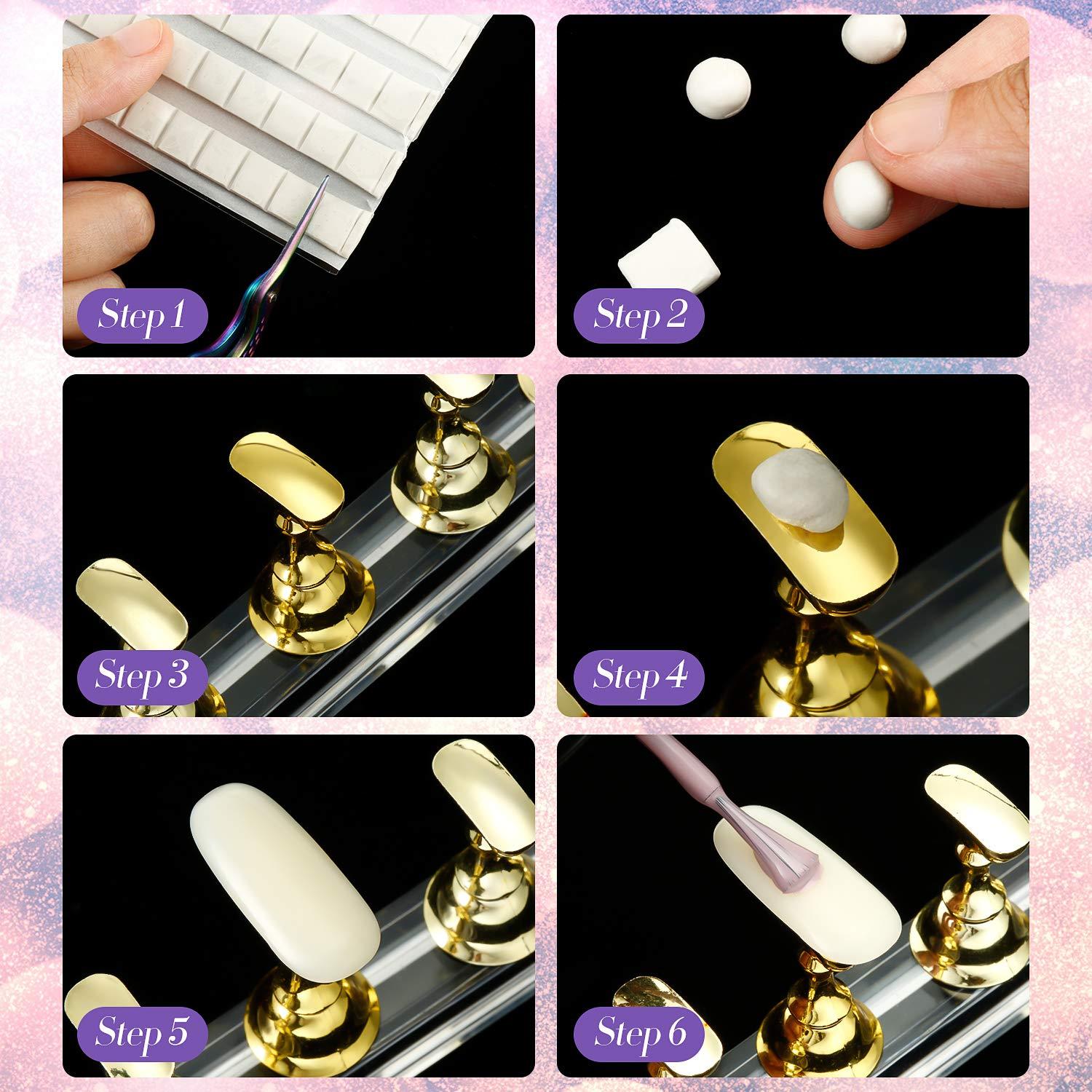 Step 1

Step 2

Step 3

Step 4

Step 5

Step 6