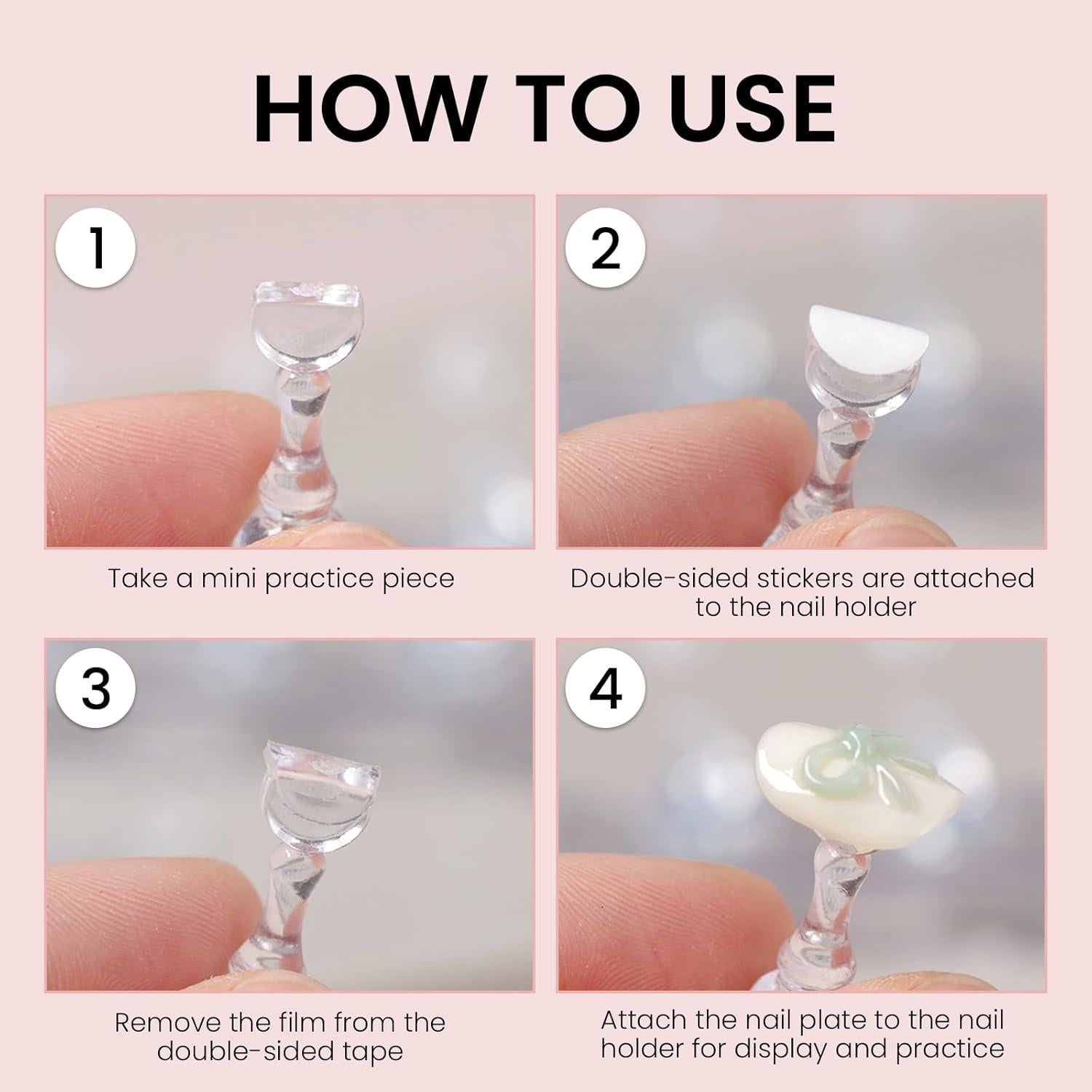 HOW TO USE

1

Take a mini practice piece

2

Double-sided stickers are attached to the nail holder

3

Remove the film from the double-sided tape

4

Attach the nail plate to the nail holder for display and practice