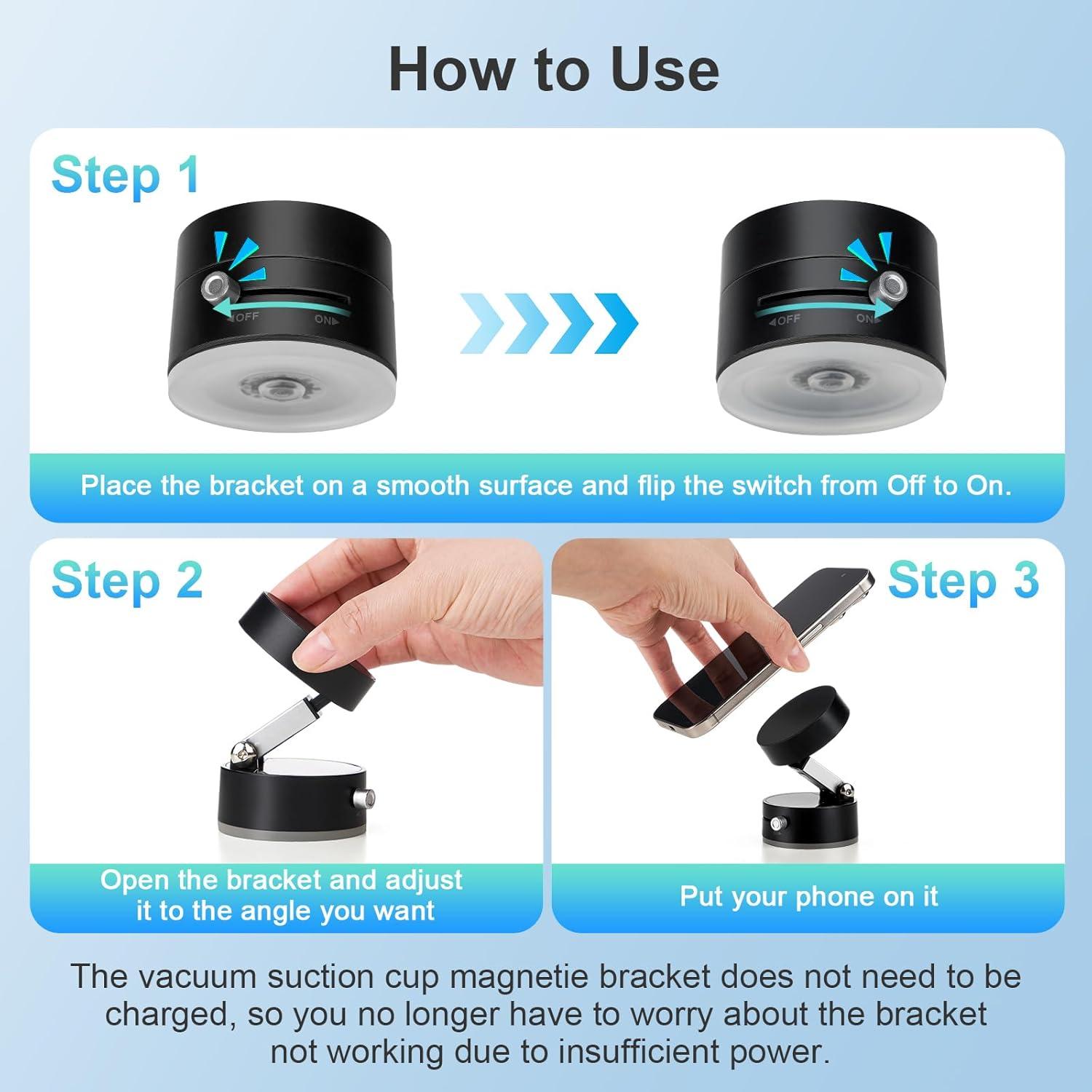 How to Use

Step 1

OFF ON

OFF ON

Place the bracket on a smooth surface and flip the switch from Off to On.

Step 2

Open the bracket and adjust it to the angle you want

Step 3

Put your phone on it

The vacuum suction cup magnetie bracket does not need to be charged, so you no longer have to worry about the bracket not working due to insufficient power.