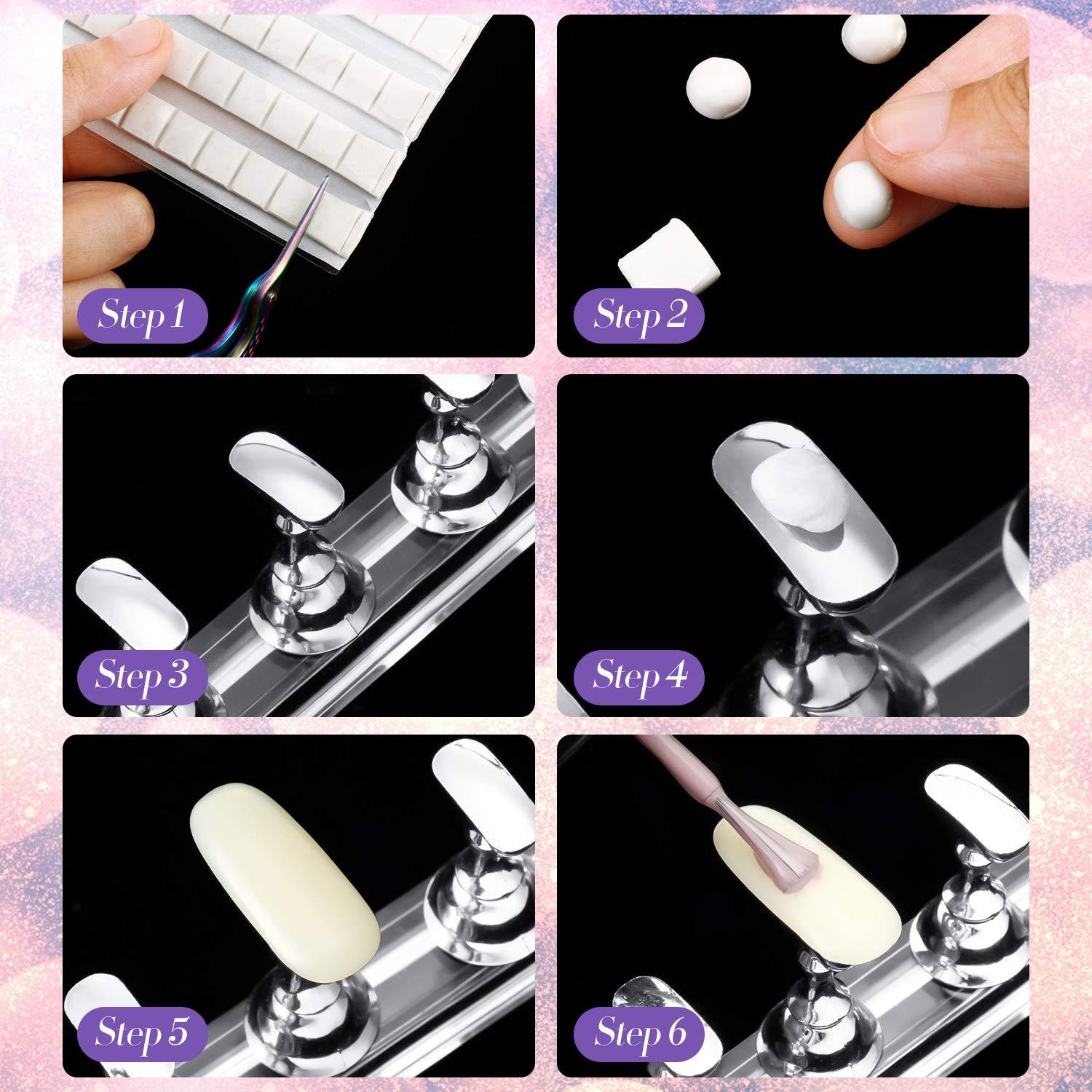 Step 1

Step 2

Step 3

Step 4

Step 5

Step 6