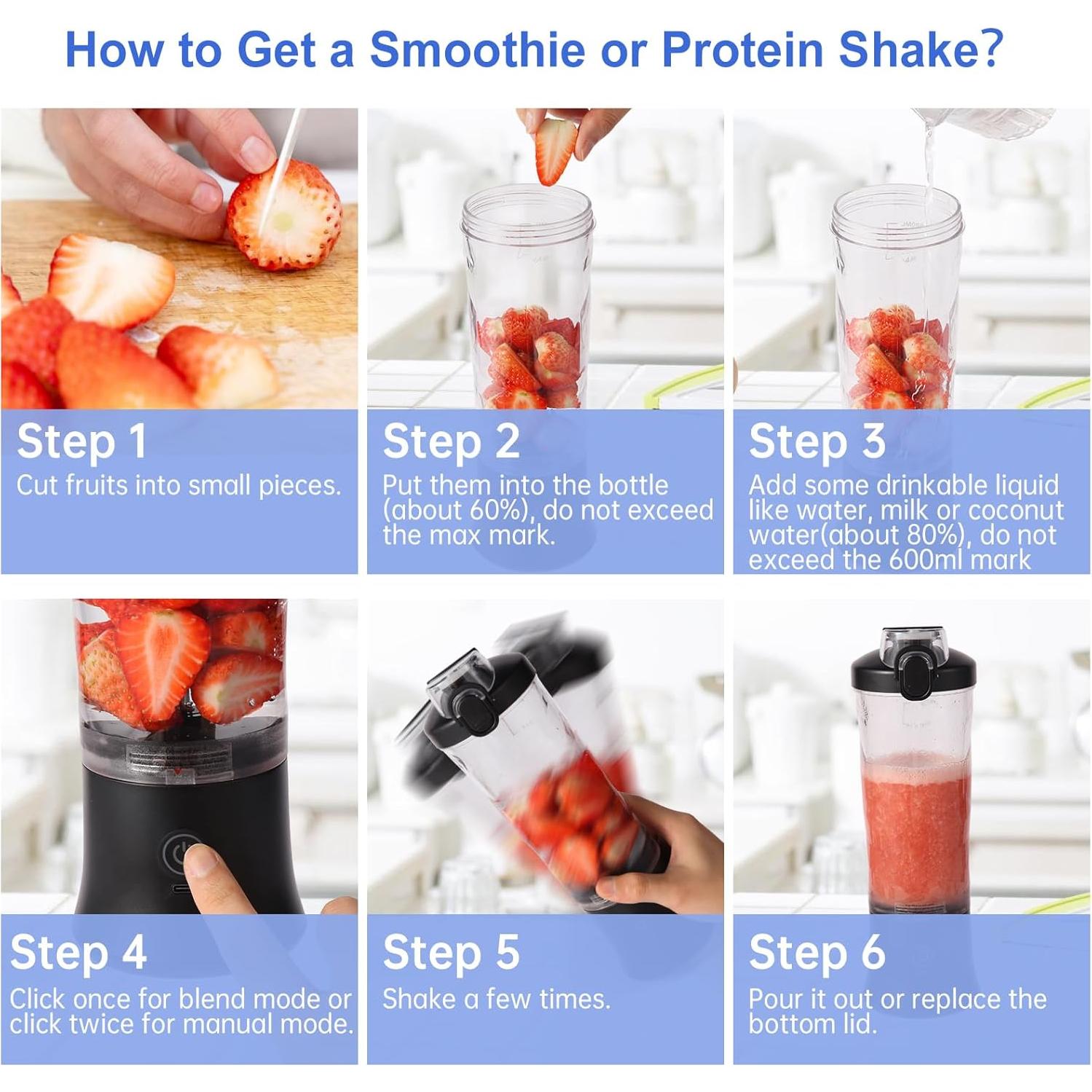 How to Get a Smoothie or Protein Shake?

Step 1
Cut fruits into small pieces.

Step 2
Put them into the bottle (about 60%), do not exceed the max mark.

Step 3
Add some drinkable liquid like water, milk or coconut water(about 80%), do not exceed the 600ml mark

Step 4
Click once for blend mode or click twice for manual mode.

Step 5
Shake a few times.

Step 6
Pour it out or replace the bottom lid.