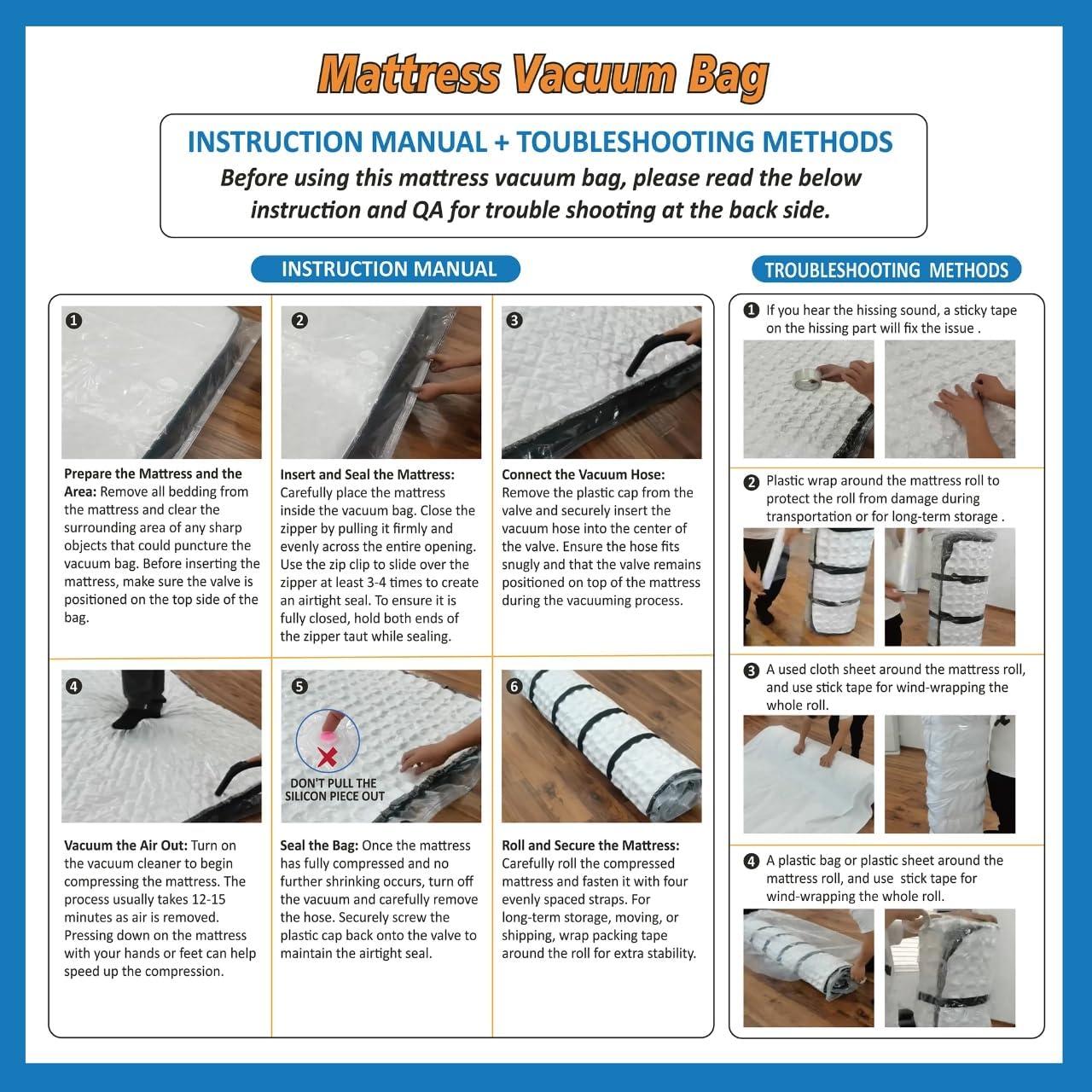 Mattress Vacuum Bag

INSTRUCTION MANUAL + TOUBLESHOOTING METHODS
Before using this mattress vacuum bag, please read the below instruction and QA for trouble shooting at the back side.

INSTRUCTION MANUAL

1

Prepare the Mattress and the Area: Remove all bedding from the mattress and clear the surrounding area of any sharp objects that could puncture the vacuum bag. Before inserting the mattress, make sure the valve is positioned on the top side of the bag.

2

Insert and Seal the Mattress: Carefully place the mattress inside the vacuum bag. Close the zipper by pulling it firmly and evenly across the entire opening. Use the zip clip to slide over the zipper at least 3-4 times to create an airtight seal. To ensure it is fully closed, hold both ends of the zipper taut while sealing.

3

Connect the Vacuum Hose: Remove the plastic cap from the valve and securely insert the vacuum hose into the center of the valve. Ensure the hose fits snugly and that the valve remains positioned on top of the mattress during the vacuuming process.

4

Vacuum the Air Out: Turn on the vacuum cleaner to begin compressing the mattress. The process usually takes 12-15 minutes as air is removed. Pressing down on the mattress with your hands or feet can help speed up the compression.

5

DON'T PULL THE SILICON PIECE OUT

Seal the Bag: Once the mattress has fully compressed and no further shrinking occurs, turn off the vacuum and carefully remove the hose. Securely screw the plastic cap back onto the valve to maintain the airtight seal.

6

Roll and Secure the Mattress: Carefully roll the compressed mattress and fasten it with four evenly spaced straps. For long-term storage, moving, or shipping, wrap packing tape around the roll for extra stability.

TROUBLESHOOTING METHODS

1 If you hear the hissing sound, a sticky tape on the hissing part will fix the issue .

2 Plastic wrap around the mattress roll to protect the roll from damage during transportation or for long-term storage .

3 A used cloth sheet around the mattress roll, and use stick tape for wind-wrapping the whole roll.

4 A plastic bag or plastic sheet around the mattress roll, and use stick tape for wind-wrapping the whole roll.