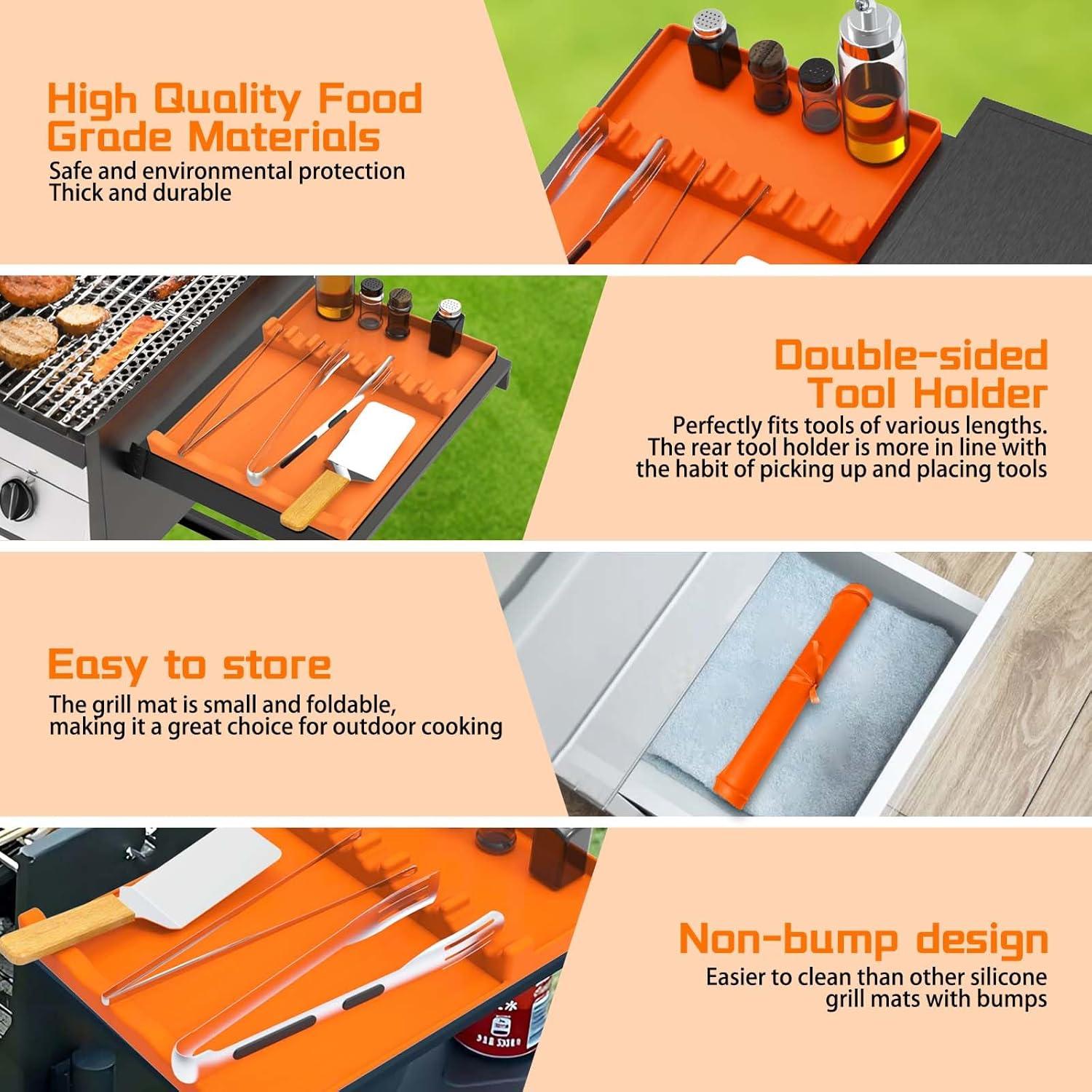 High Quality Food Grade Materials

Safe and environmental protection
Thick and durable

Double-sided Tool Holder

Perfectly fits tools of various lengths. The rear tool holder is more in line with the habit of picking up and placing tools

Easy to store

The grill mat is small and foldable, making it a great choice for outdoor cooking

Non-bump design

Easier to clean than other silicone grill mats with bumps