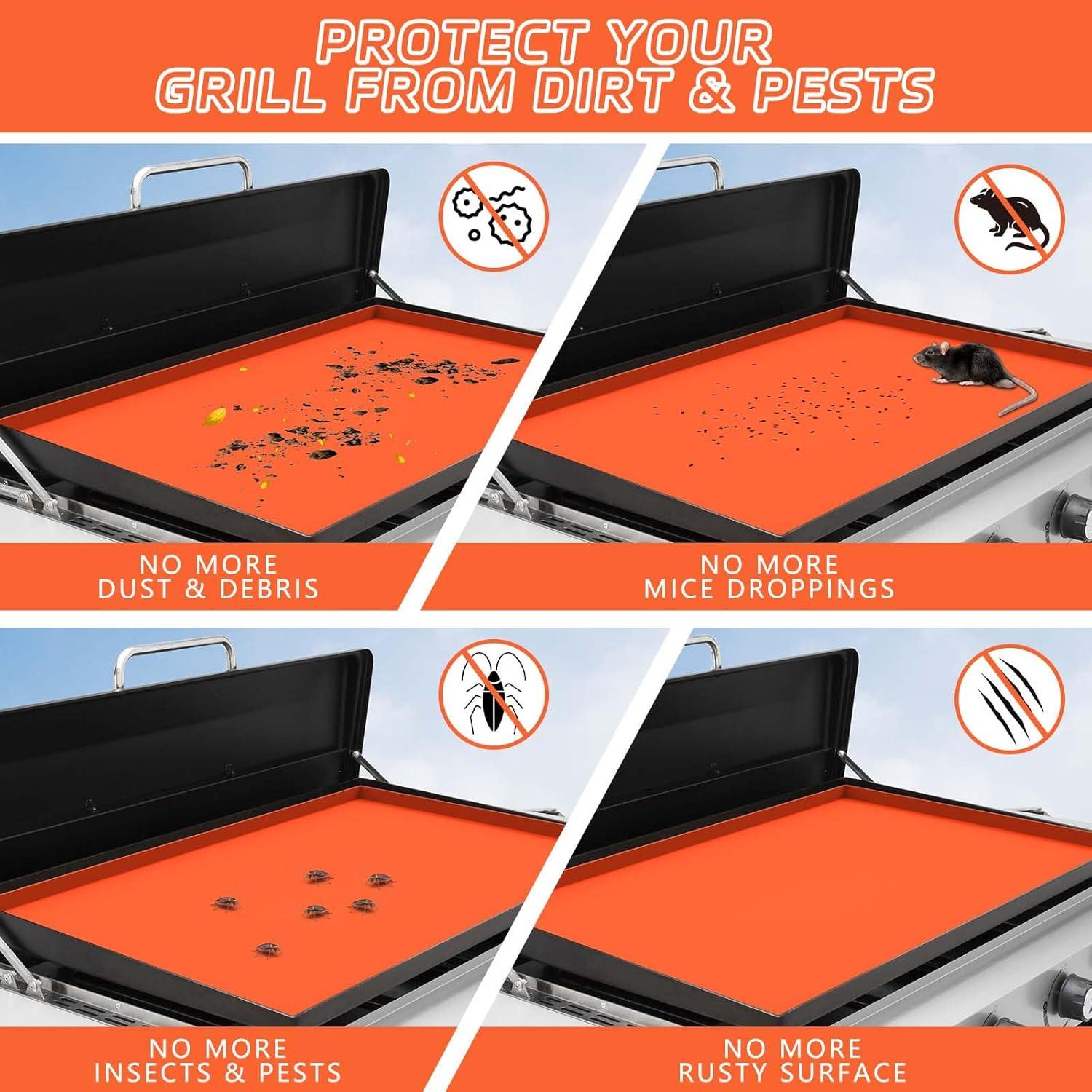 PROTECT YOUR GRILL FROM DIRT & PESTS

NO MORE DUST & DEBRIS

NO MORE MICE DROPPINGS

NO MORE INSECTS & PESTS

NO MORE RUSTY SURFACE