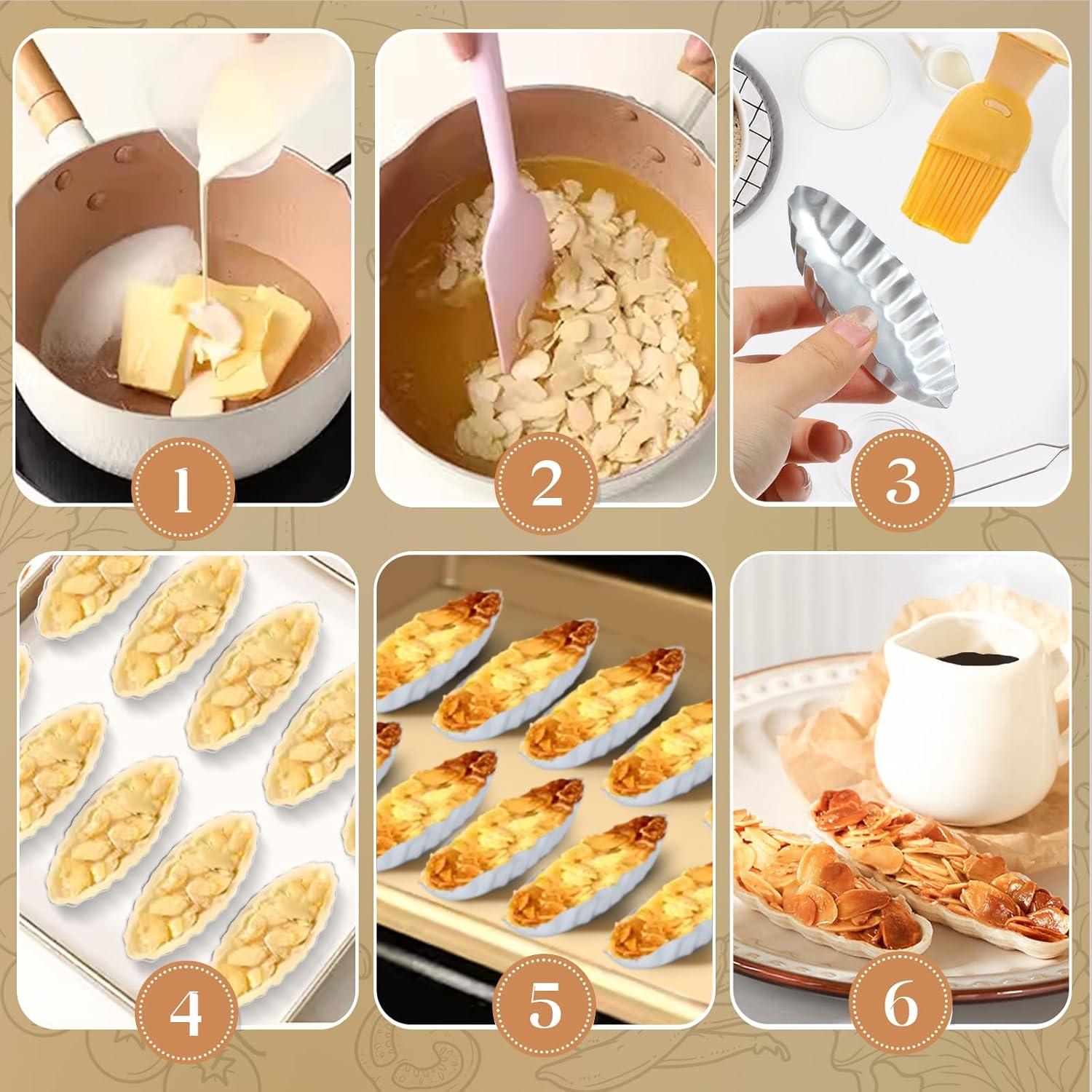 1

2

3

4

5

6