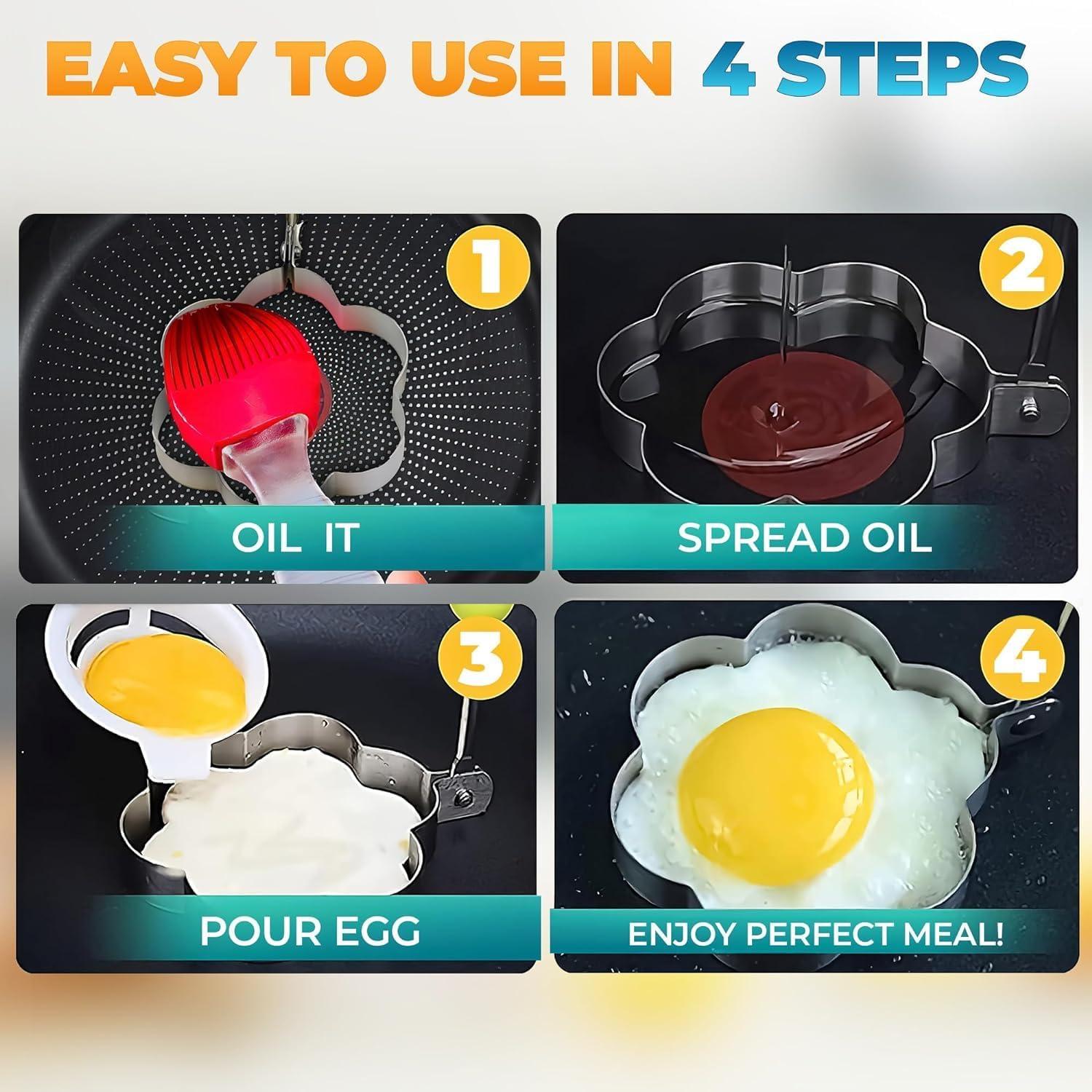 EASY TO USE IN 4 STEPS

1
OIL IT

2
SPREAD OIL

3
POUR EGG

4
ENJOY PERFECT MEAL!