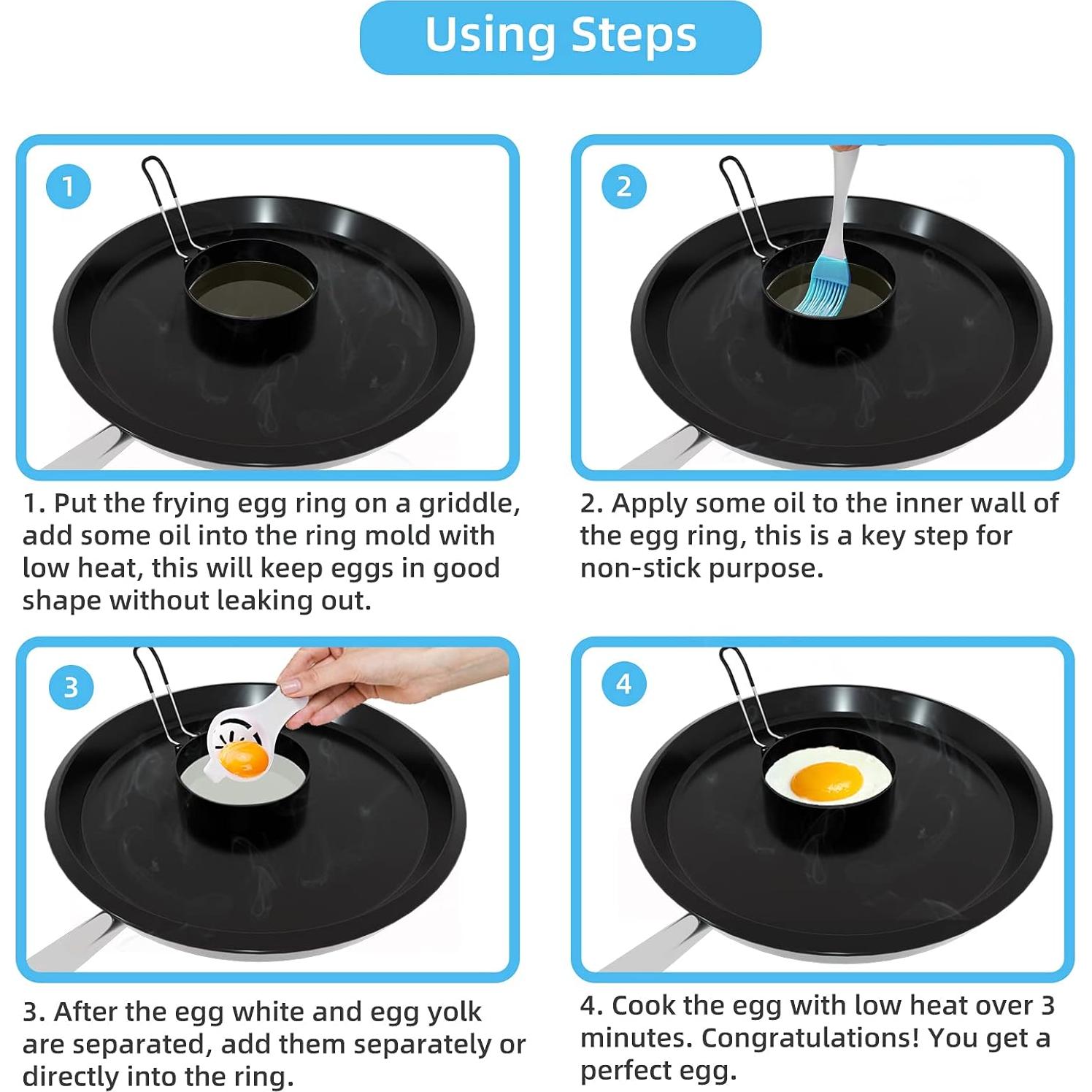 Using Steps

1

1. Put the frying egg ring on a griddle, add some oil into the ring mold with low heat, this will keep eggs in good shape without leaking out.

2

2. Apply some oil to the inner wall of the egg ring, this is a key step for non-stick purpose.

3

3. After the egg white and egg yolk are separated, add them separately or directly into the ring.

4

4. Cook the egg with low heat over 3 minutes. Congratulations! You get a perfect egg.