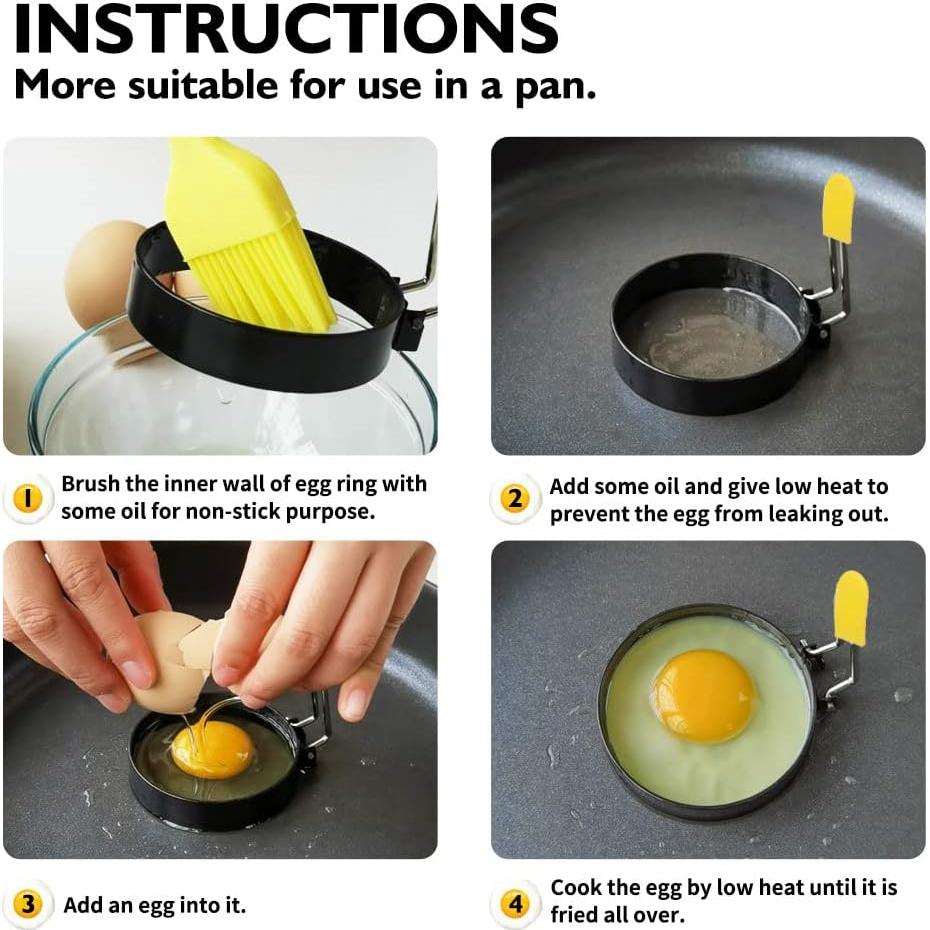 INSTRUCTIONS
More suitable for use in a pan.

1 Brush the inner wall of egg ring with some oil for non-stick purpose.

2 Add some oil and give low heat to prevent the egg from leaking out.

3 Add an egg into it.

4 Cook the egg by low heat until it is fried all over.