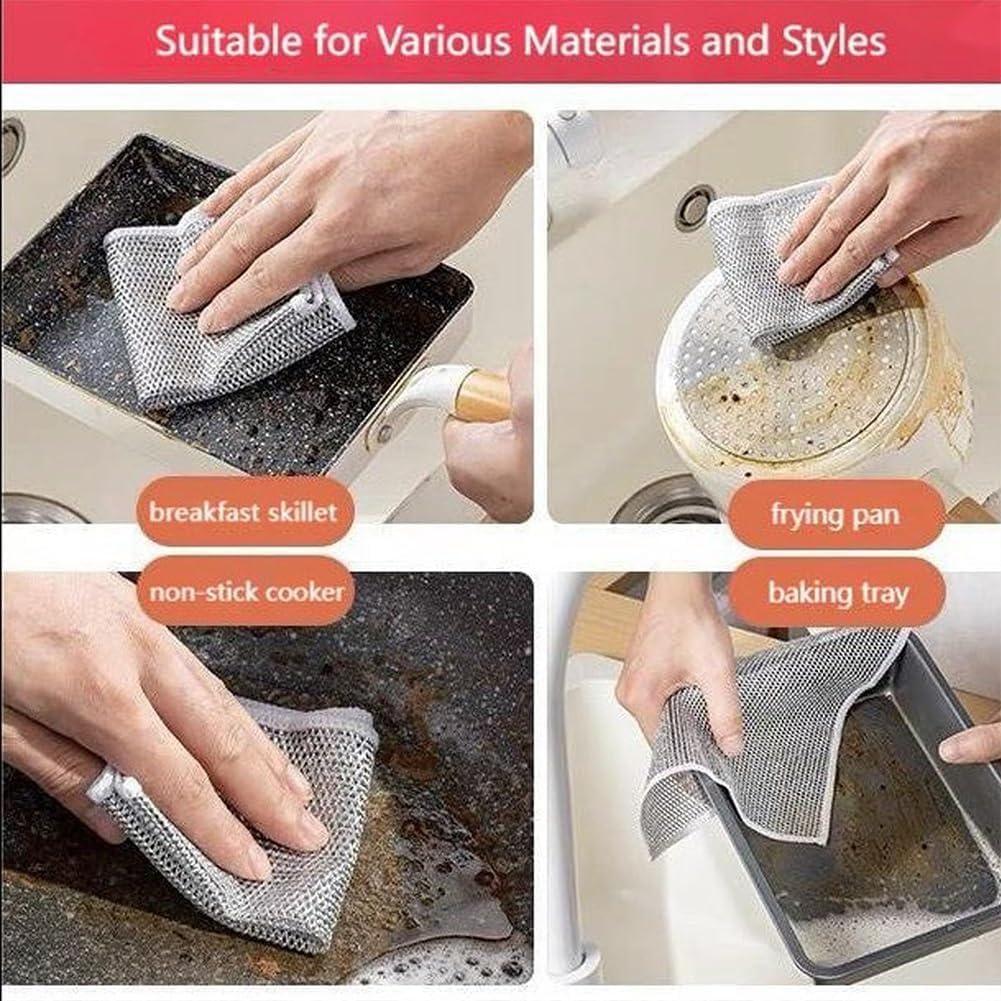 Suitable for Various Materials and Styles

breakfast skillet

frying pan

non-stick cooker

baking tray