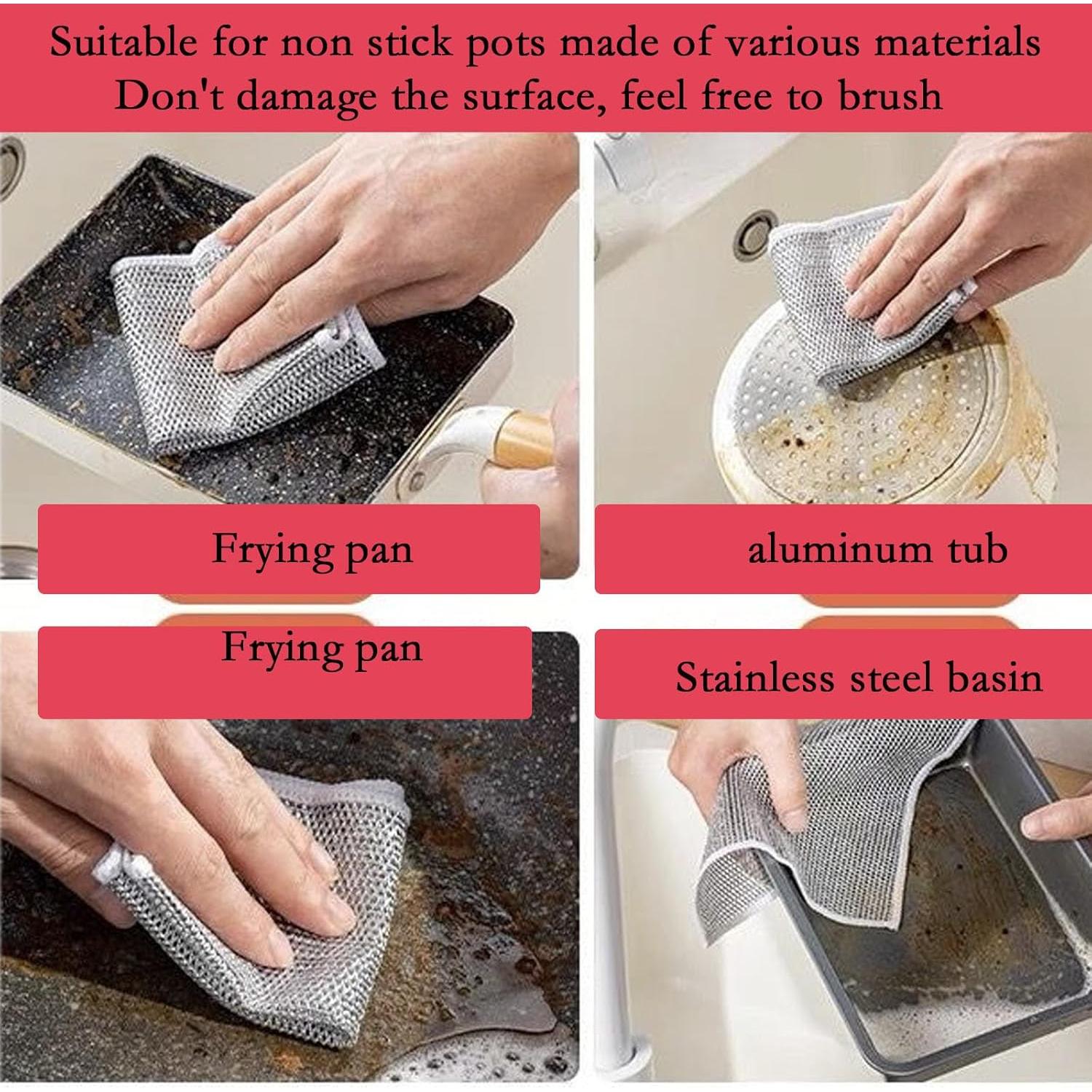 Suitable for non stick pots made of various materials
Don't damage the surface, feel free to brush

Frying pan

aluminum tub

Frying pan

Stainless steel basin