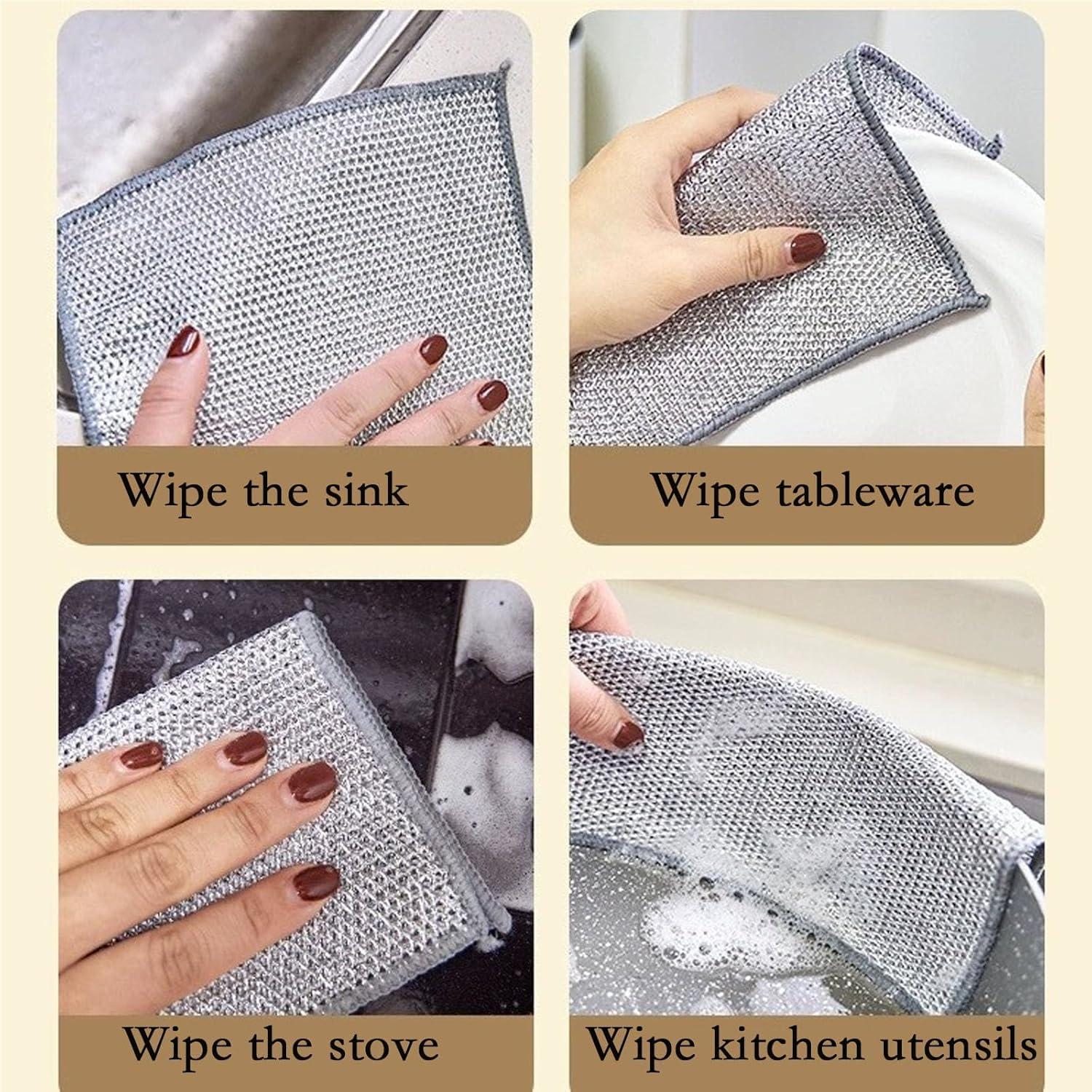 Wipe the sink

Wipe tableware

Wipe the stove

Wipe kitchen utensils