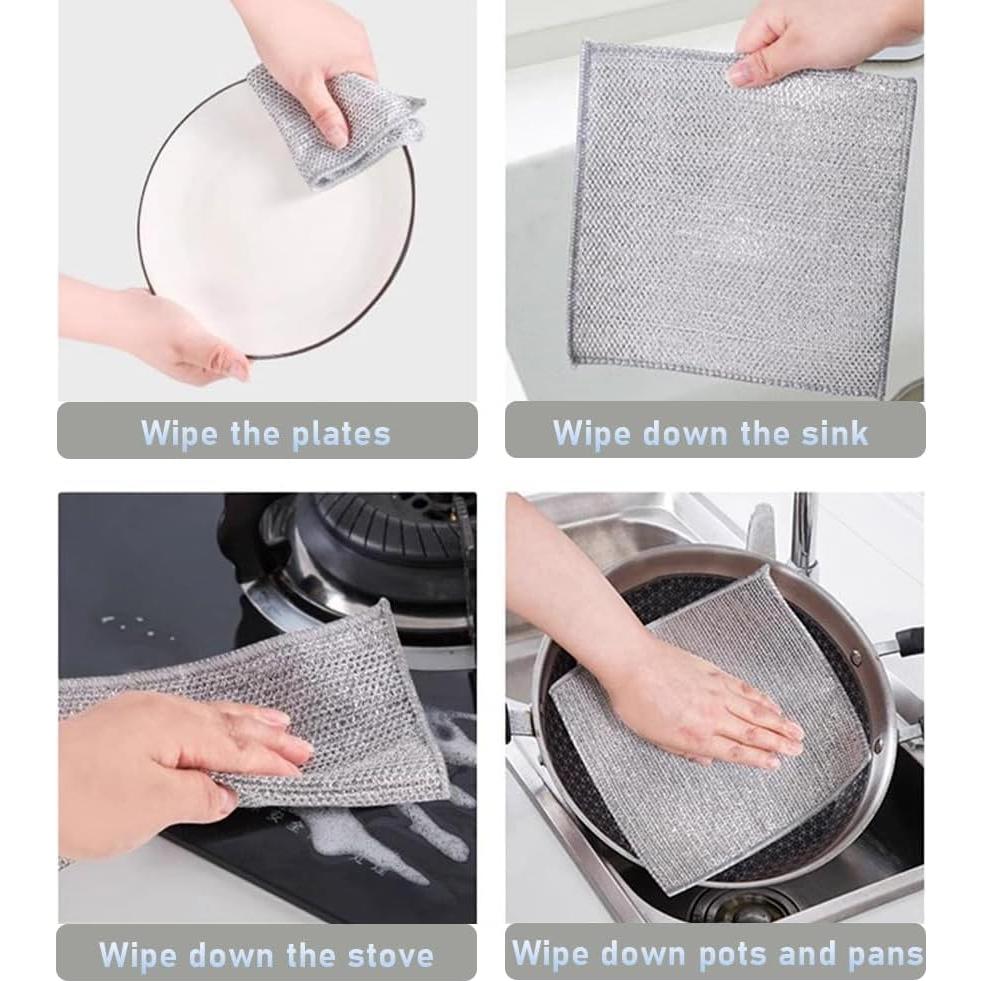 Wipe the plates

Wipe down the sink

Wipe down the stove

Wipe down pots and pans