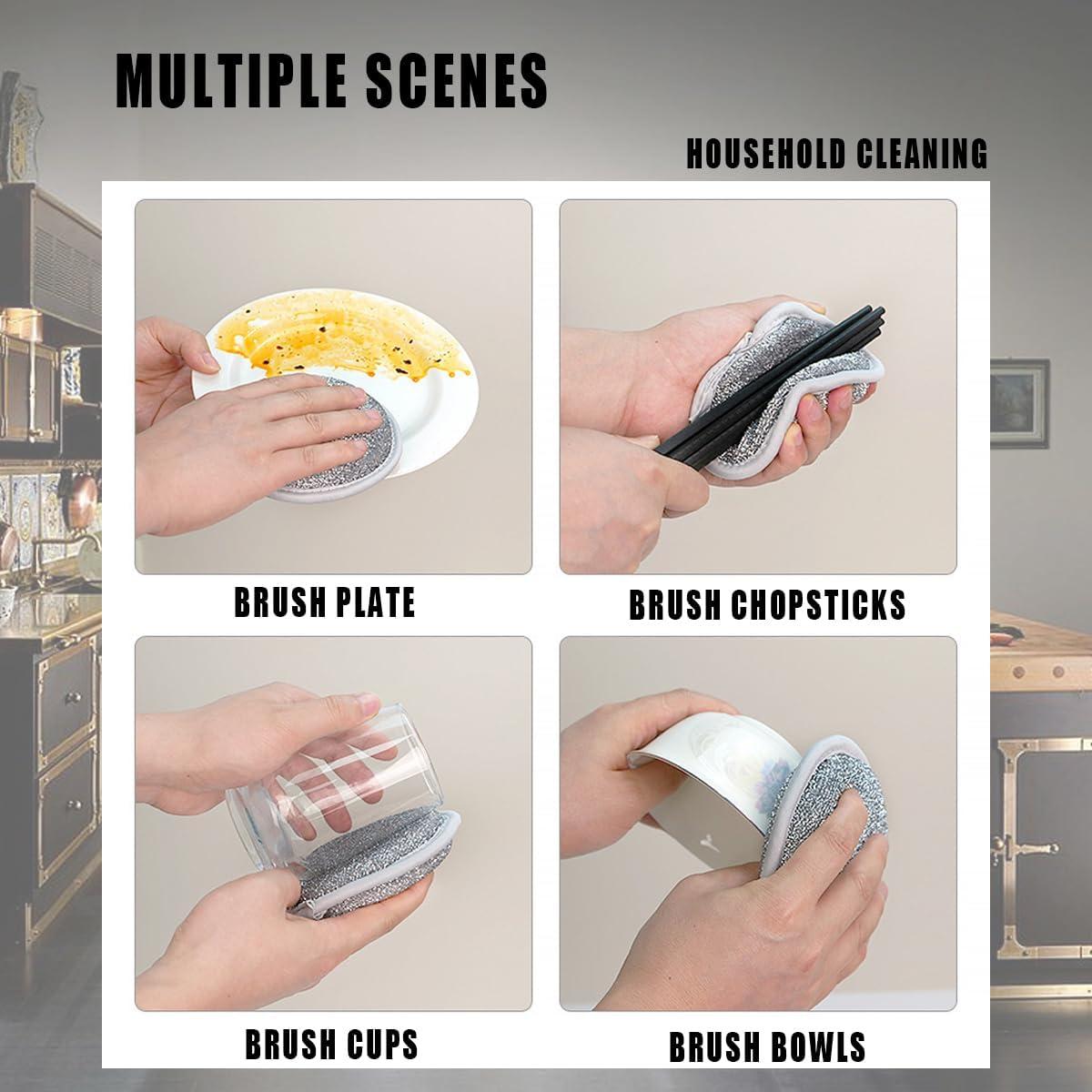 MULTIPLE SCENES

HOUSEHOLD CLEANING

BRUSH PLATE

BRUSH CHOPSTICKS

BRUSH CUPS

BRUSH BOWLS