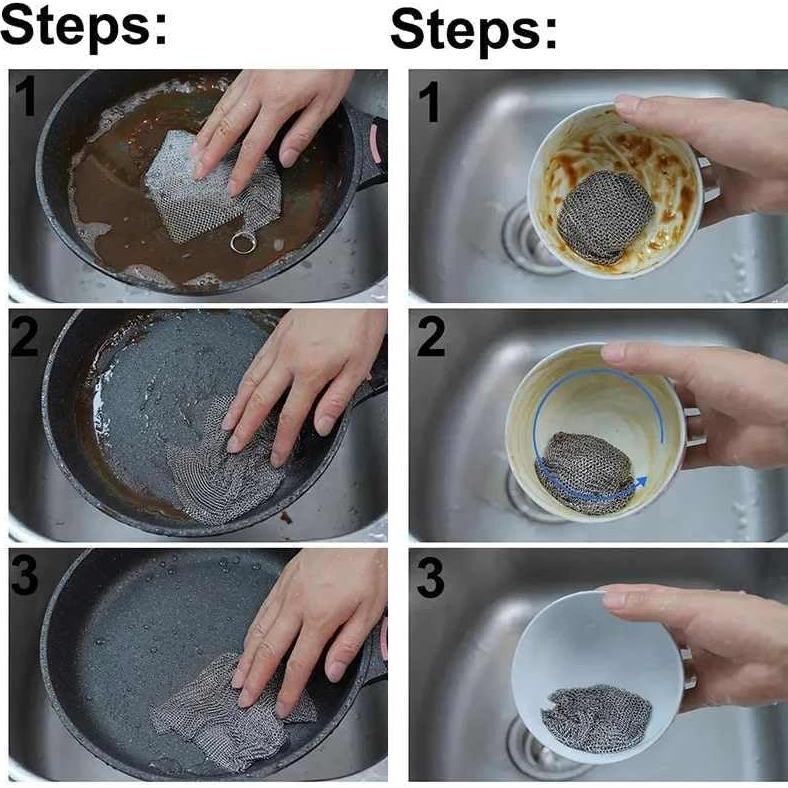 Steps:

1

2

3

Steps:

1

2

3