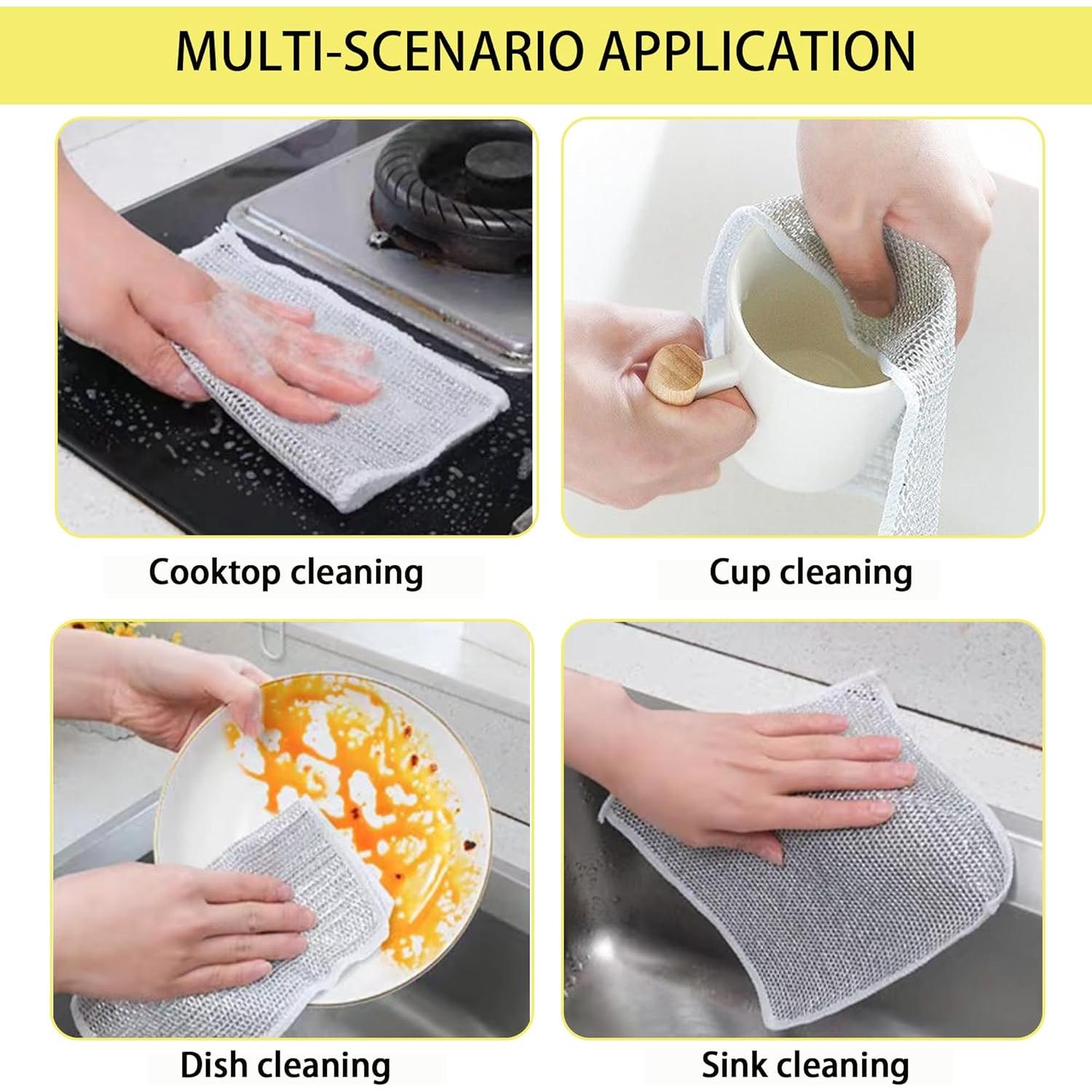 MULTI-SCENARIO APPLICATION

Cooktop cleaning

Cup cleaning

Dish cleaning

Sink cleaning