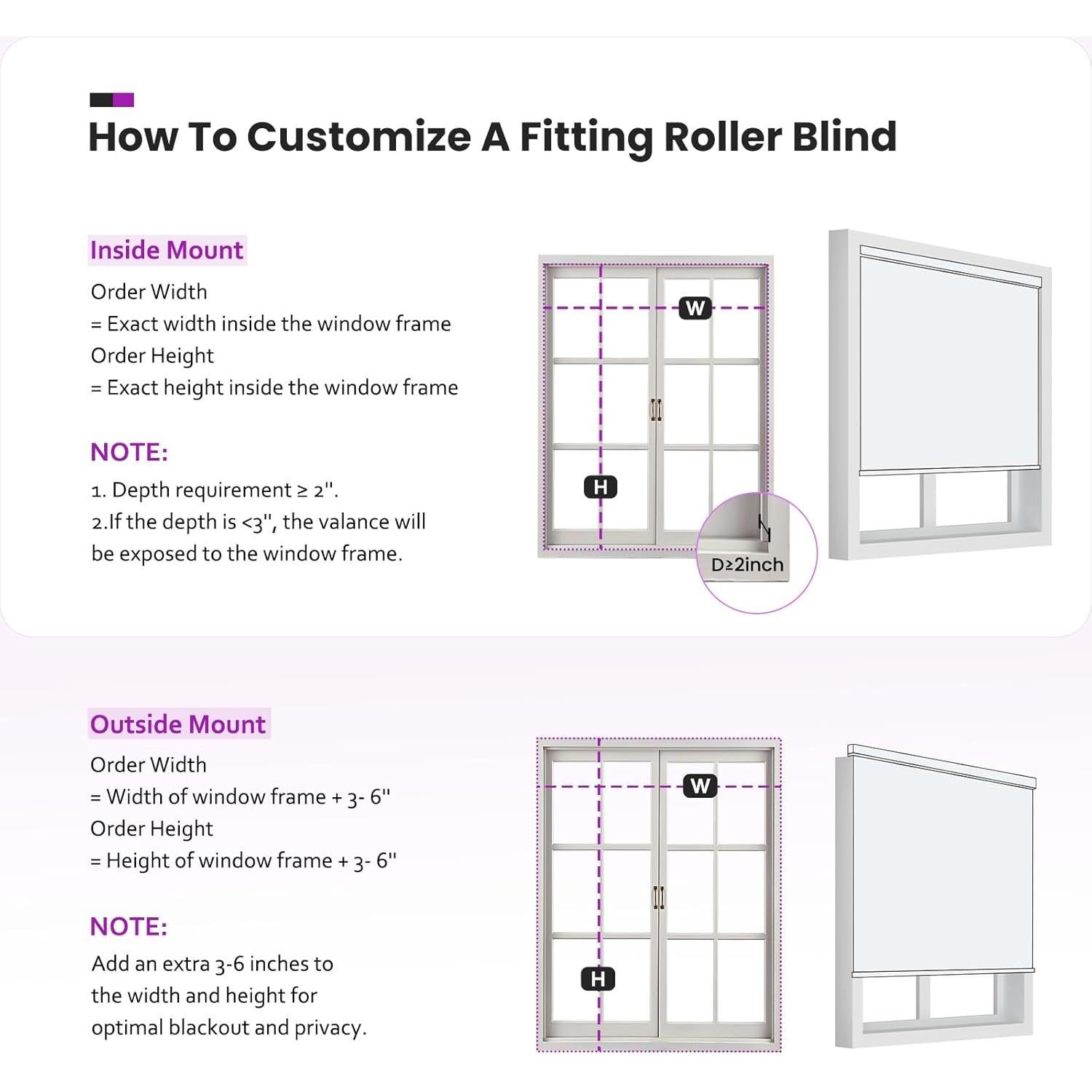 How To Customize A Fitting Roller Blind

Inside Mount

Order Width
= Exact width inside the window frame
Order Height
= Exact height inside the window frame

NOTE:

1. Depth requirement ≥ 2''.
2.If the depth is <3'', the valance will be exposed to the window frame.

W

H

D≥2inch

Outside Mount

Order Width
= Width of window frame + 3- 6''
Order Height
= Height of window frame + 3- 6''

NOTE:

Add an extra 3-6 inches to the width and height for optimal blackout and privacy.

W

H