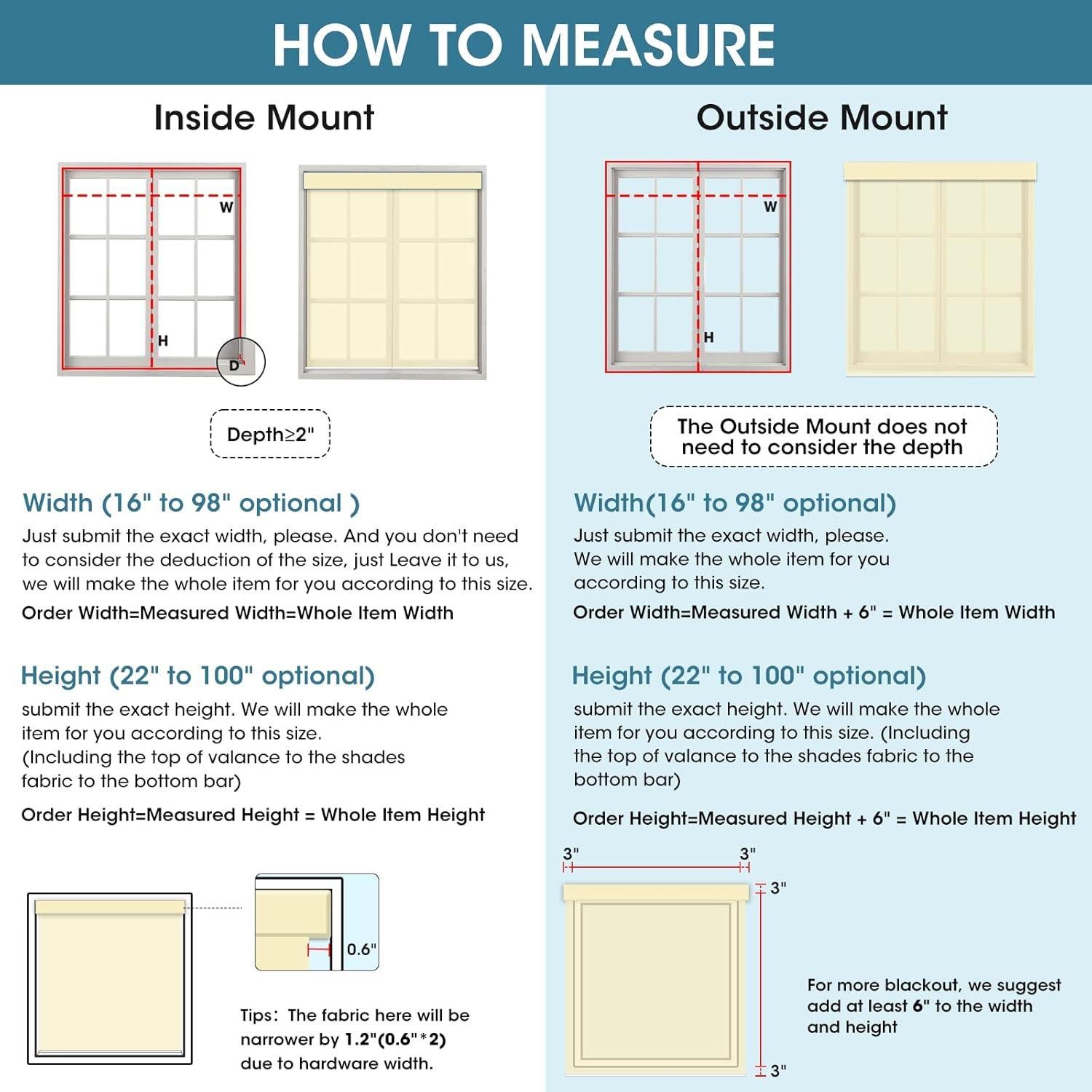 HOW TO MEASURE

Inside Mount

W

H

D

Depth≥2"

Width (16" to 98" optional )

Just submit the exact width, please. And you don't need to consider the deduction of the size, just Leave it to us, we will make the whole item for you according to this size.

Order Width=Measured Width=Whole Item Width

Height (22" to 100" optional)

submit the exact height. We will make the whole item for you according to this size. (Including the top of valance to the shades fabric to the bottom bar)

Order Height=Measured Height = Whole Item Height

0.6"

Tips: The fabric here will be narrower by 1.2"(0.6"*2) due to hardware width.

Outside Mount

W

H

The Outside Mount does not need to consider the depth

Width(16" to 98" optional)

Just submit the exact width, please. We will make the whole item for you according to this size.

Order Width=Measured Width + 6" = Whole Item Width

Height (22" to 100" optional)

submit the exact height. We will make the whole item for you according to this size. (Including the top of valance to the shades fabric to the bottom bar)

Order Height=Measured Height + 6" = Whole Item Height

3"

3"

3"

3"

For more blackout, we suggest add at least 6" to the width and height