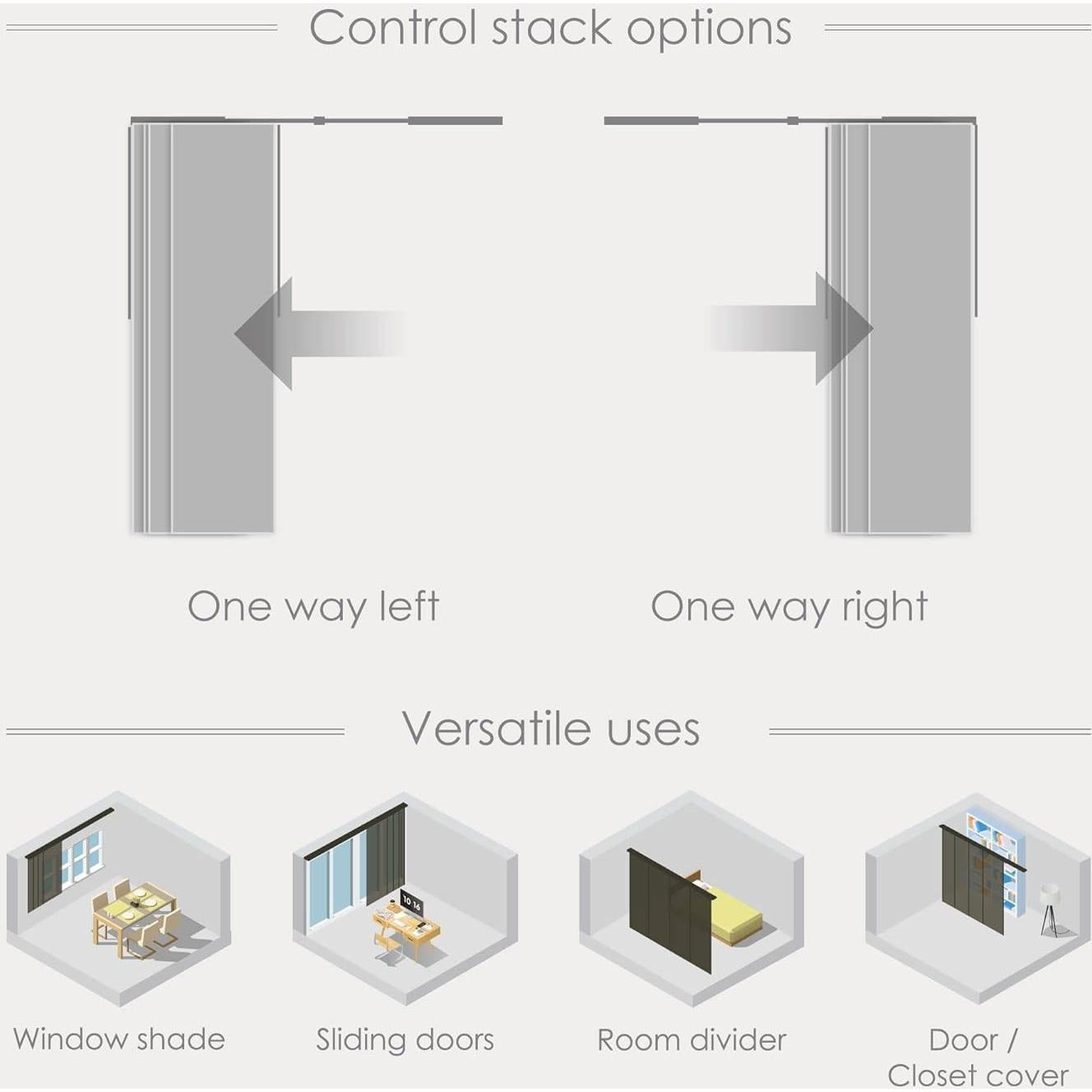 Control stack options

One way left

One way right

Versatile uses

10 16

Window shade

Sliding doors

Room divider

Door / Closet cover