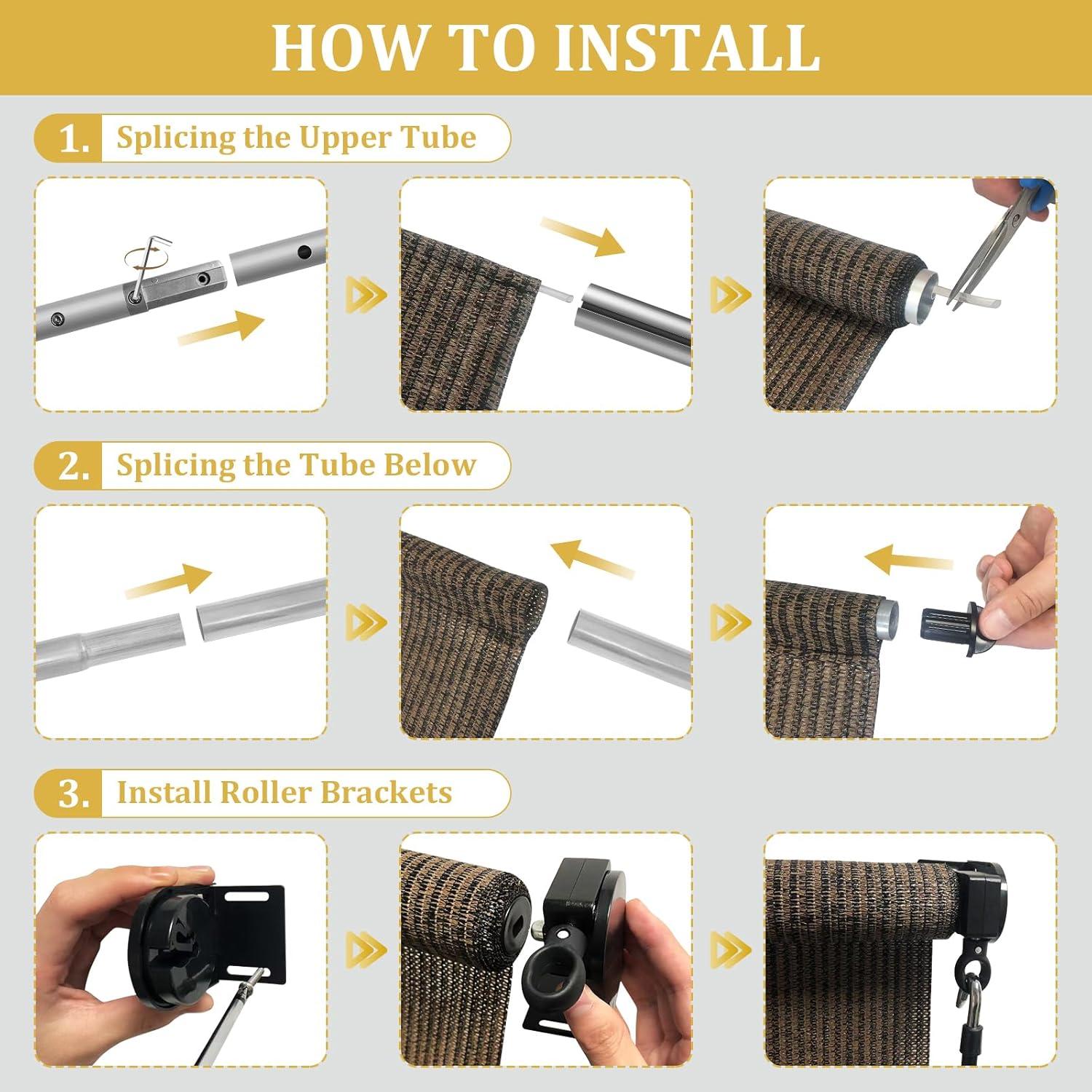 HOW TO INSTALL

1. Splicing the Upper Tube

2. Splicing the Tube Below

3. Install Roller Brackets