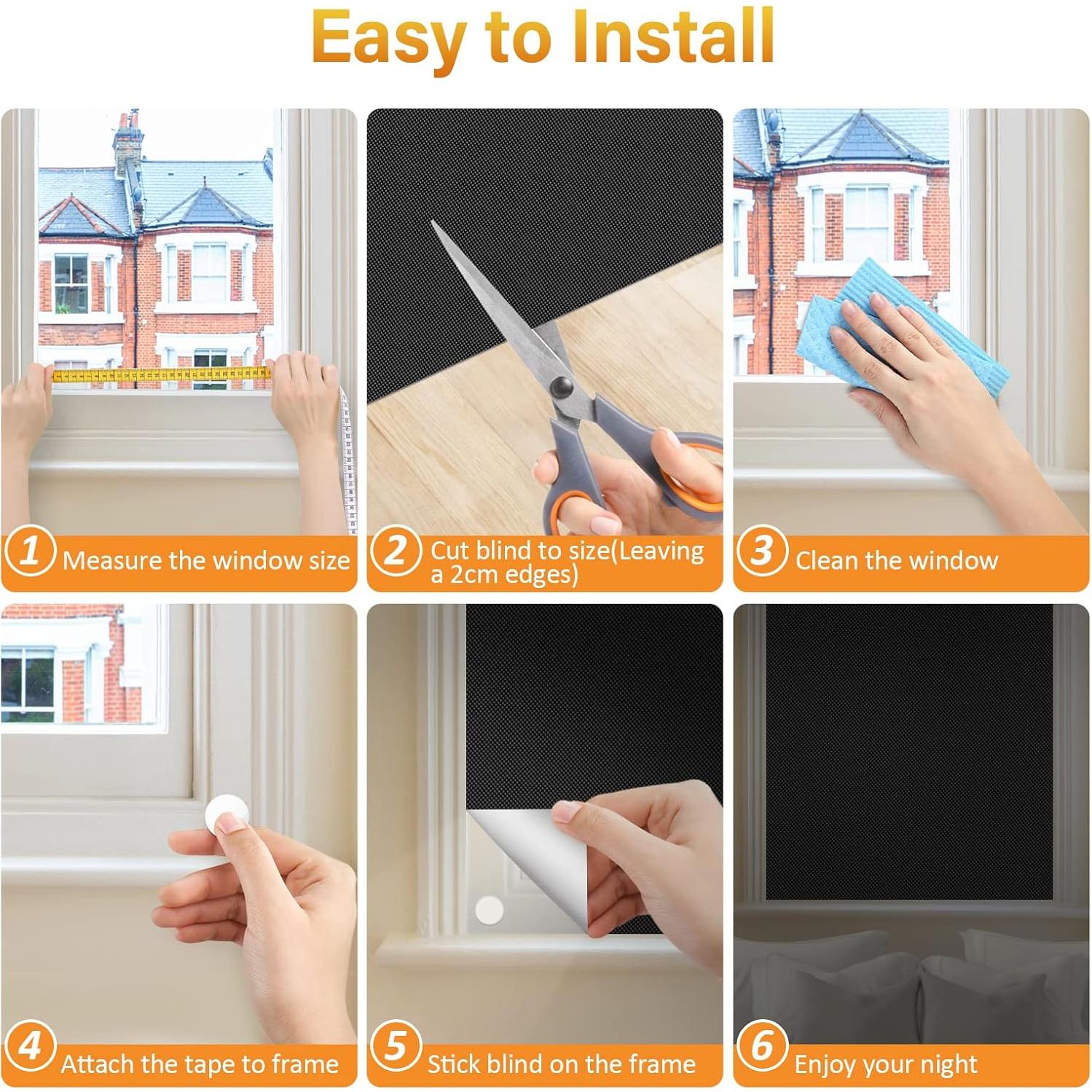 Easy to Install

1 Measure the window size

2 Cut blind to size(Leaving a 2cm edges)

3 Clean the window

4 Attach the tape to frame

5 Stick blind on the frame

6 Enjoy your night