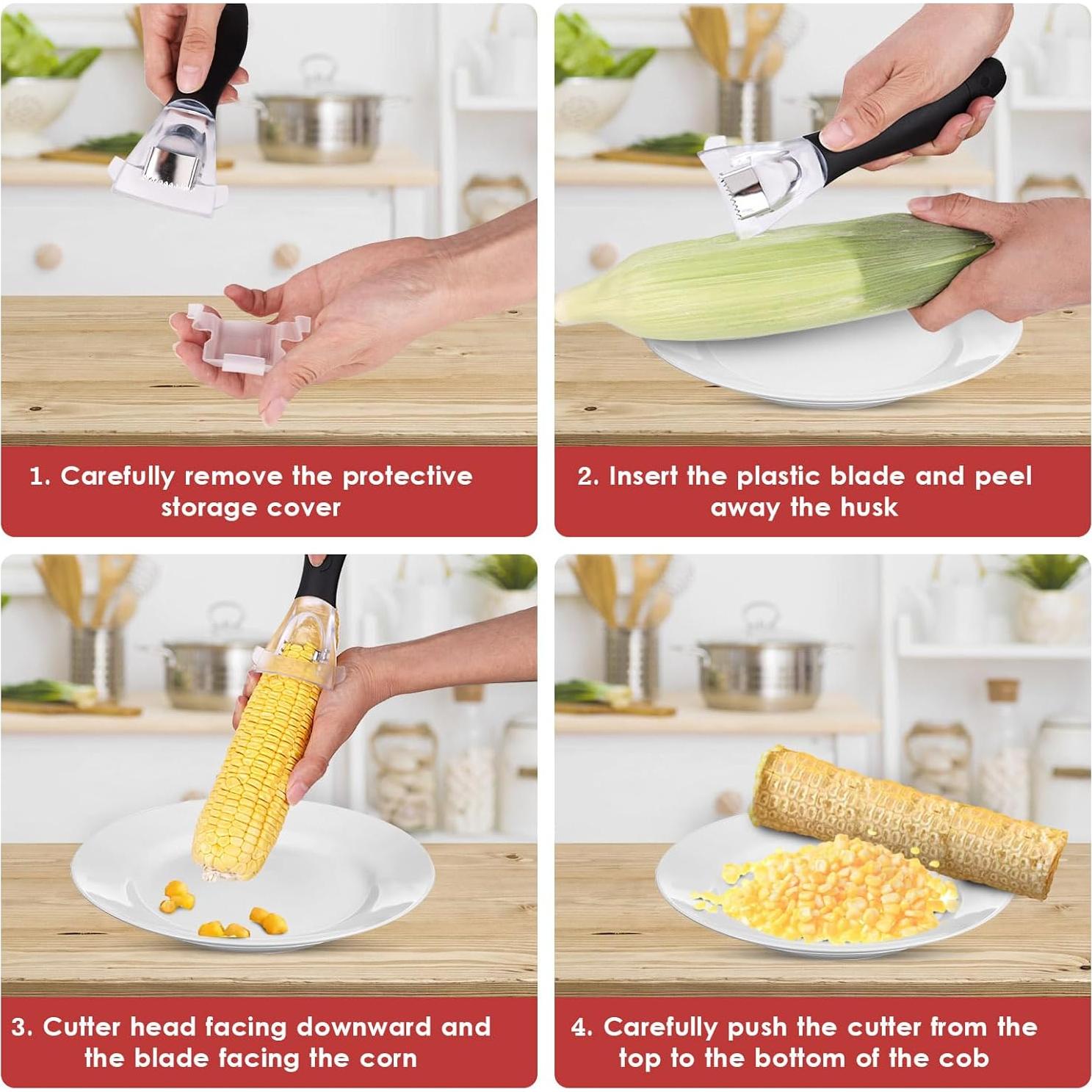 1. Carefully remove the protective storage cover

2. Insert the plastic blade and peel away the husk

3. Cutter head facing downward and the blade facing the corn

4. Carefully push the cutter from the top to the bottom of the cob