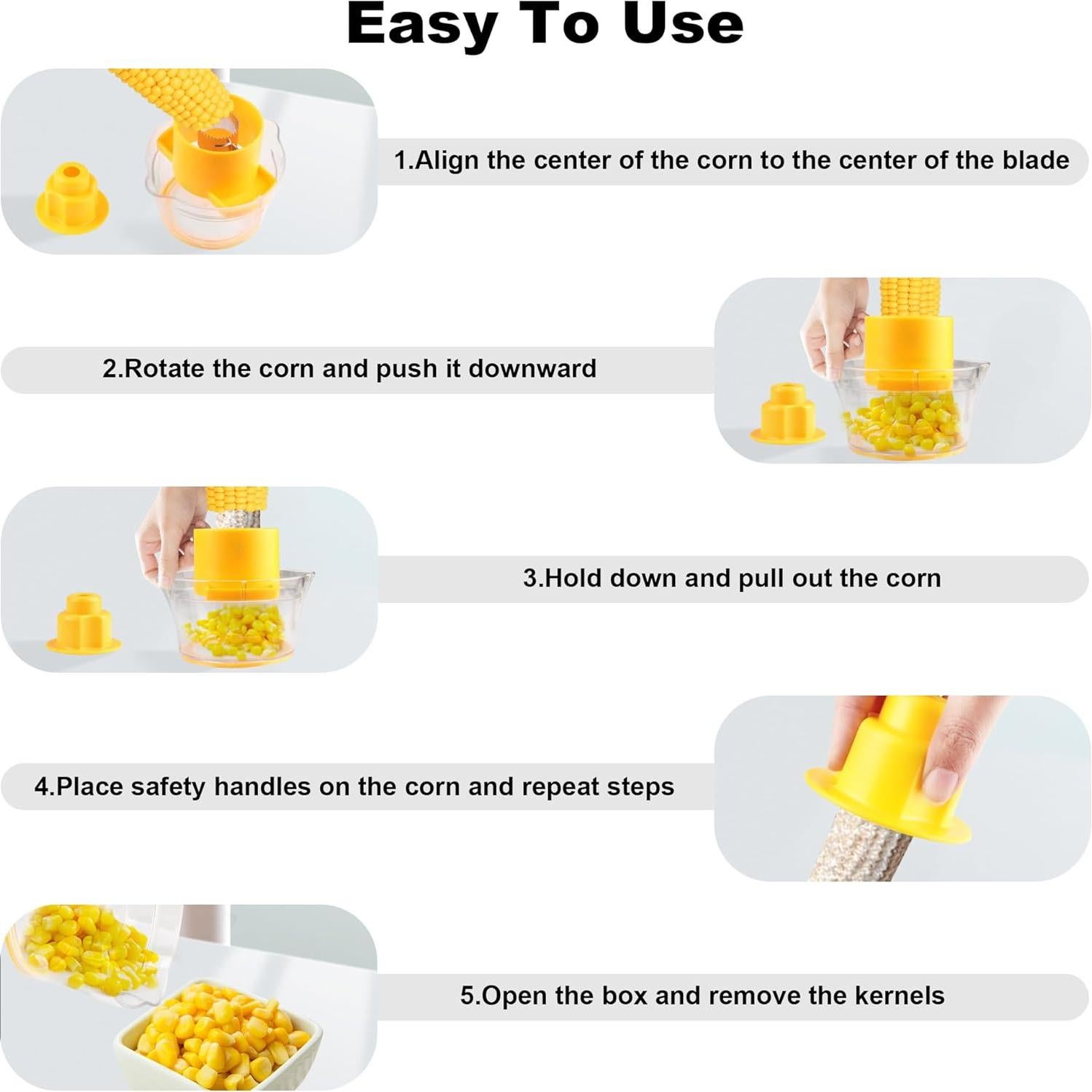 Easy To Use

1.Align the center of the corn to the center of the blade

2.Rotate the corn and push it downward

3.Hold down and pull out the corn

4.Place safety handles on the corn and repeat steps

5.Open the box and remove the kernels