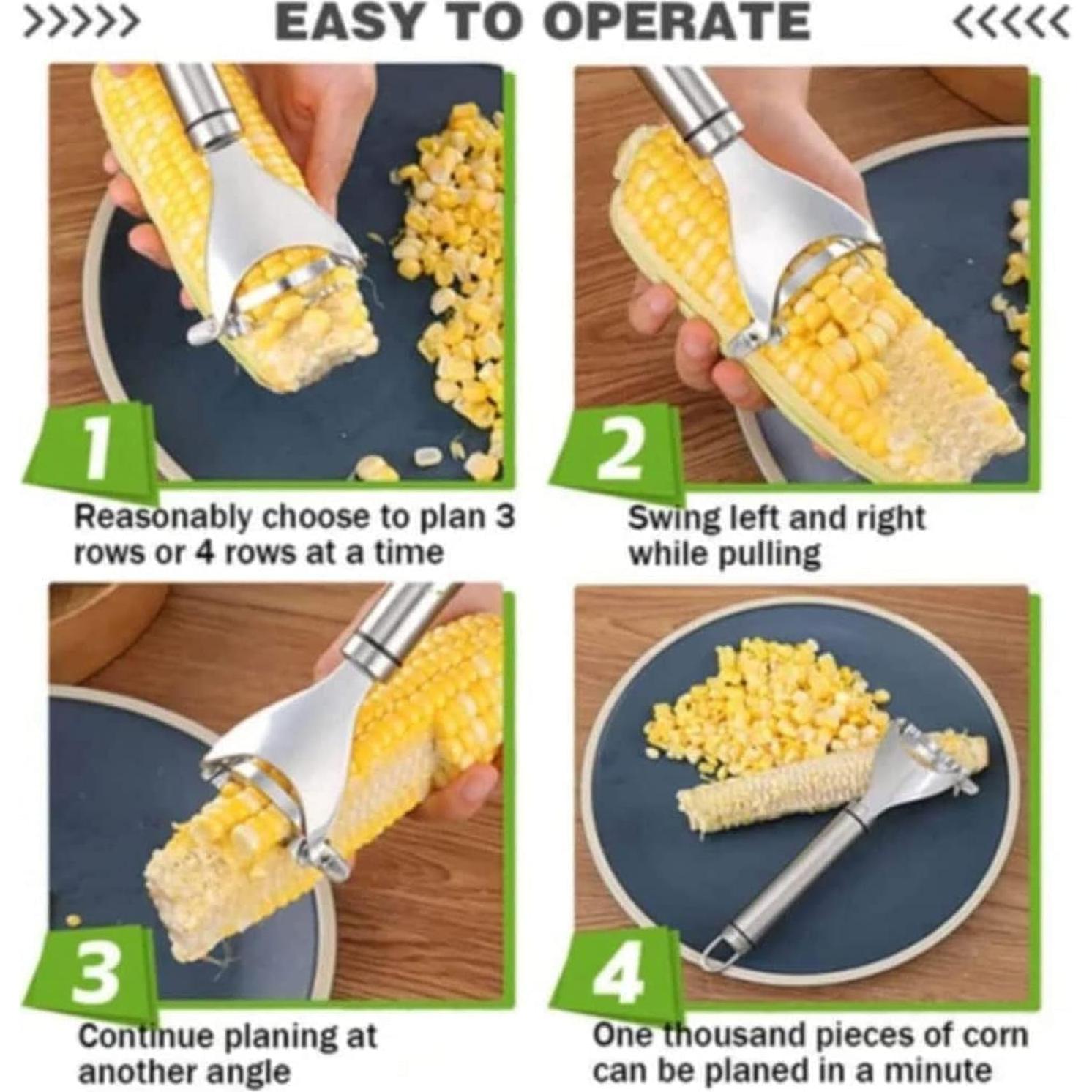 >>>>> EASY TO OPERATE <<<<<

1

Reasonably choose to plan 3 rows or 4 rows at a time

2

Swing left and right while pulling

3

Continue planing at another angle

4

One thousand pieces of corn can be planed in a minute