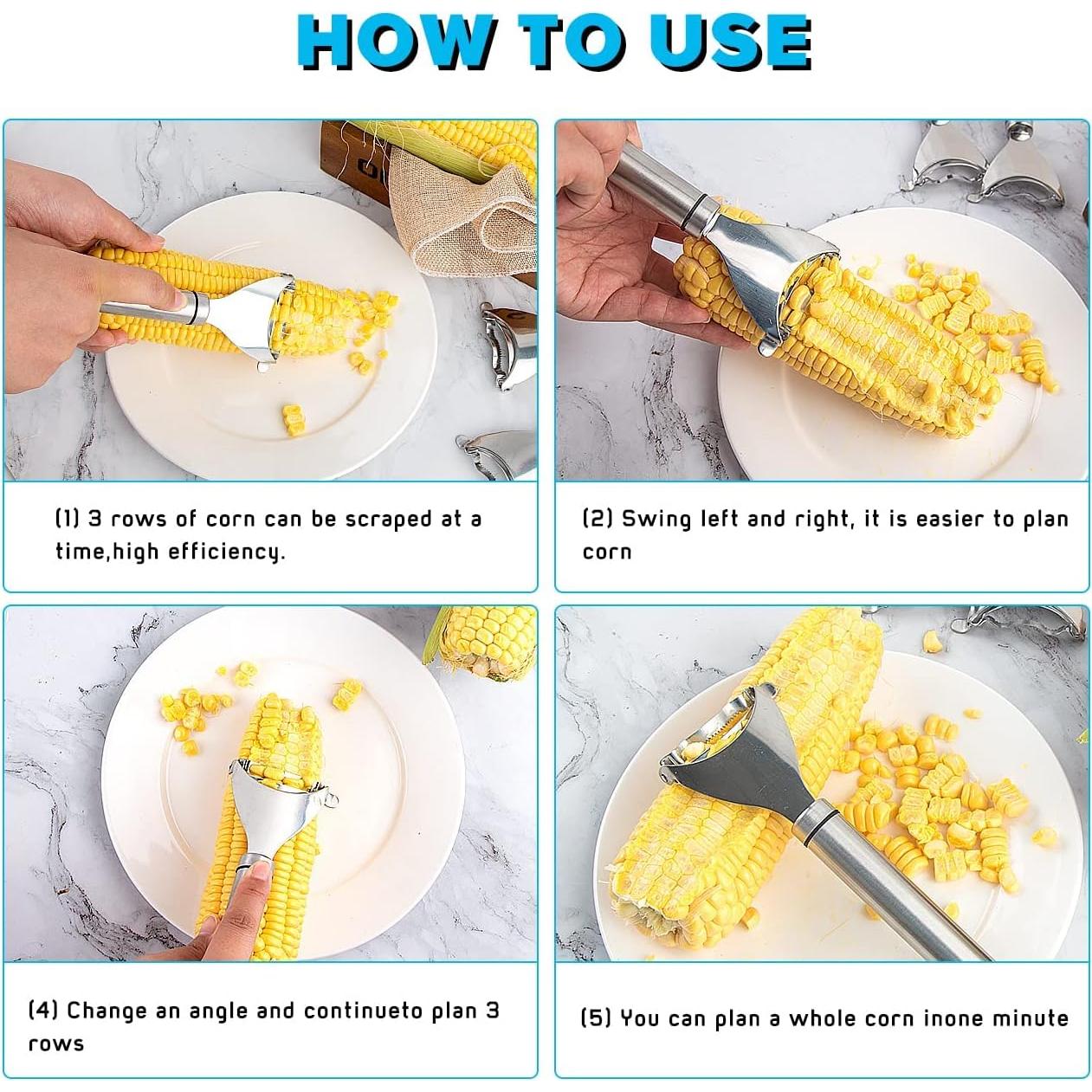 HOW TO USE

(1) 3 rows of corn can be scraped at a time,high efficiency.

(2) Swing left and right, it is easier to plan corn

(4) Change an angle and continueto plan 3 rows

(5) You can plan a whole corn inone minute