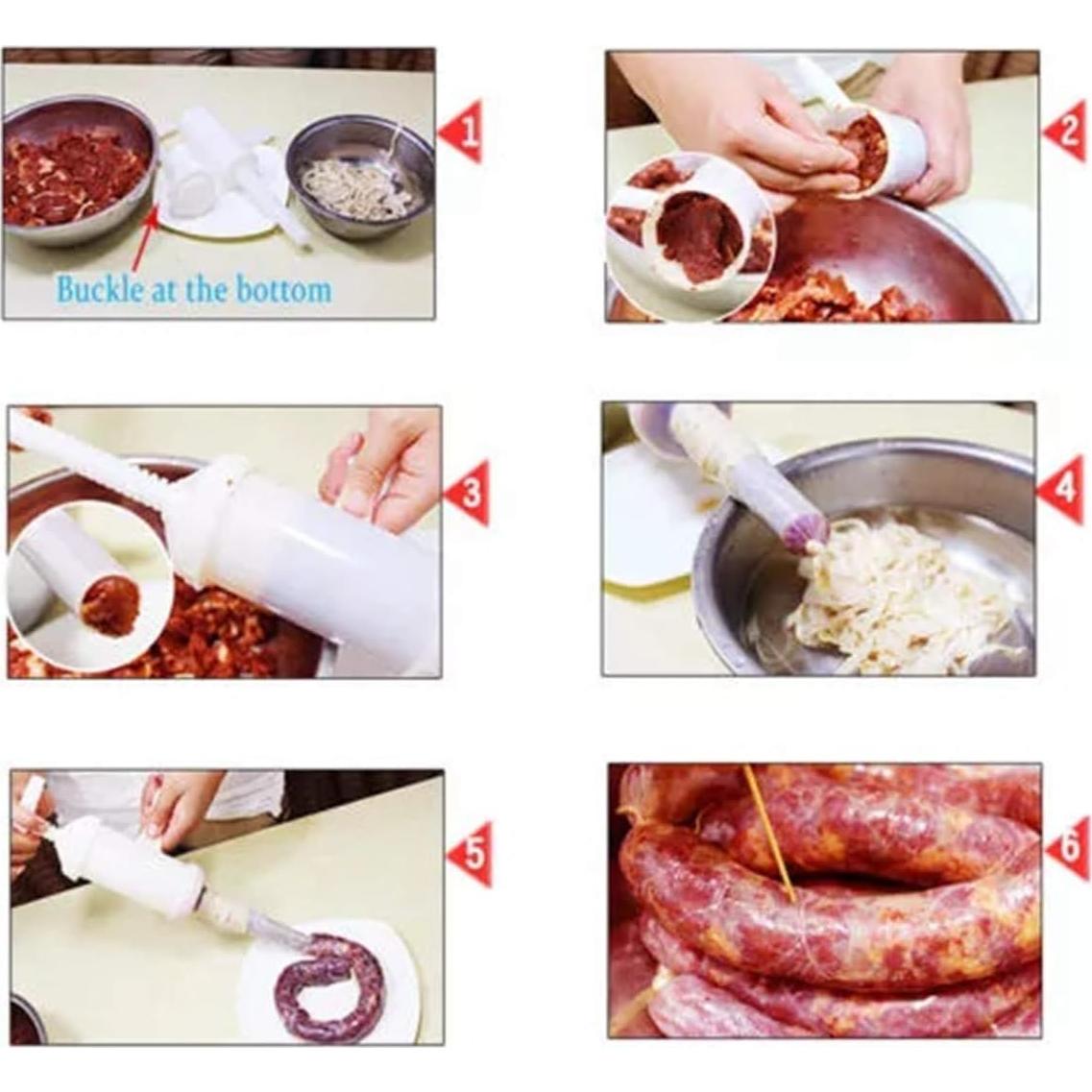 Buckle at the bottom
1
2
3
4
5
6