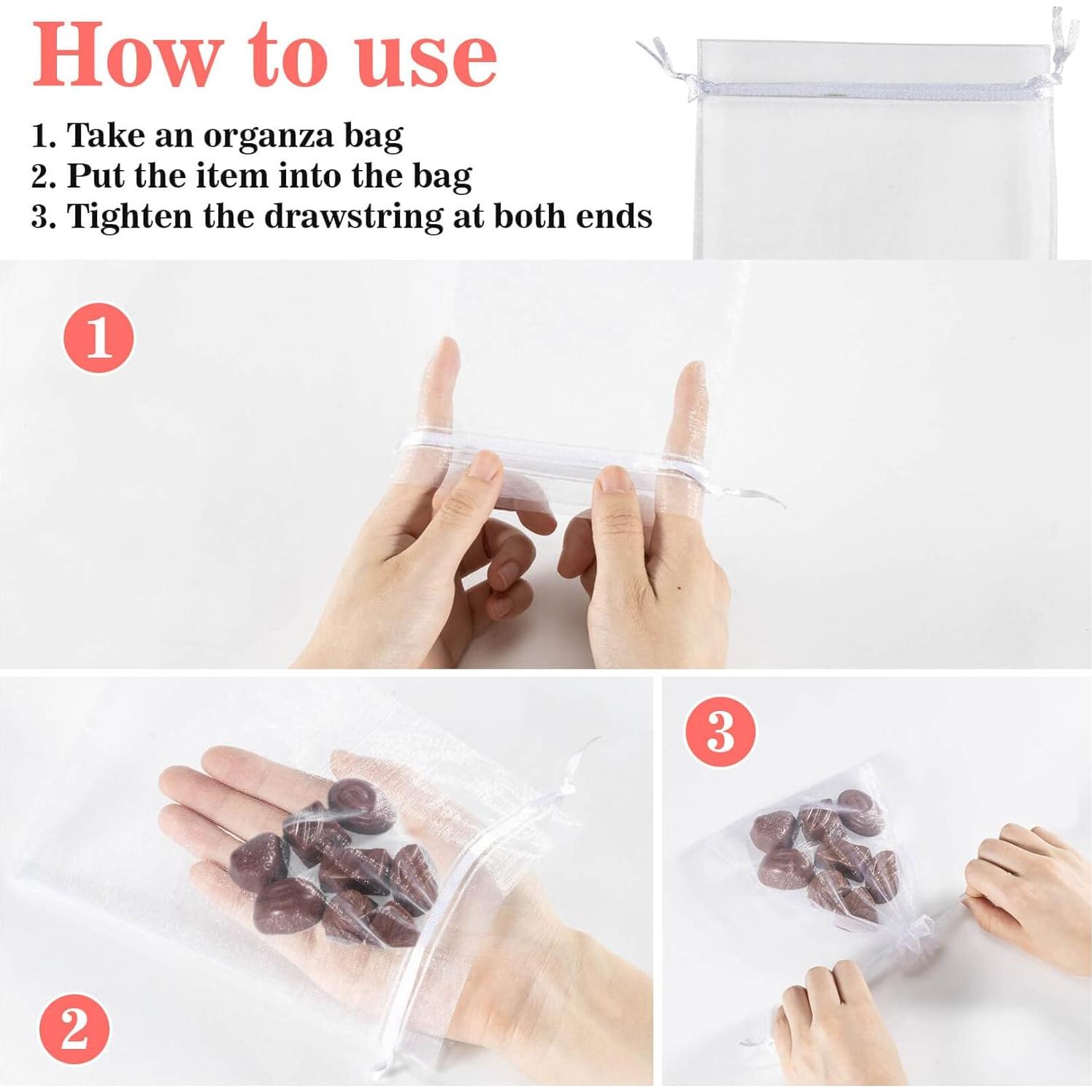 How to use

1. Take an organza bag
2. Put the item into the bag
3. Tighten the drawstring at both ends

1

2

3