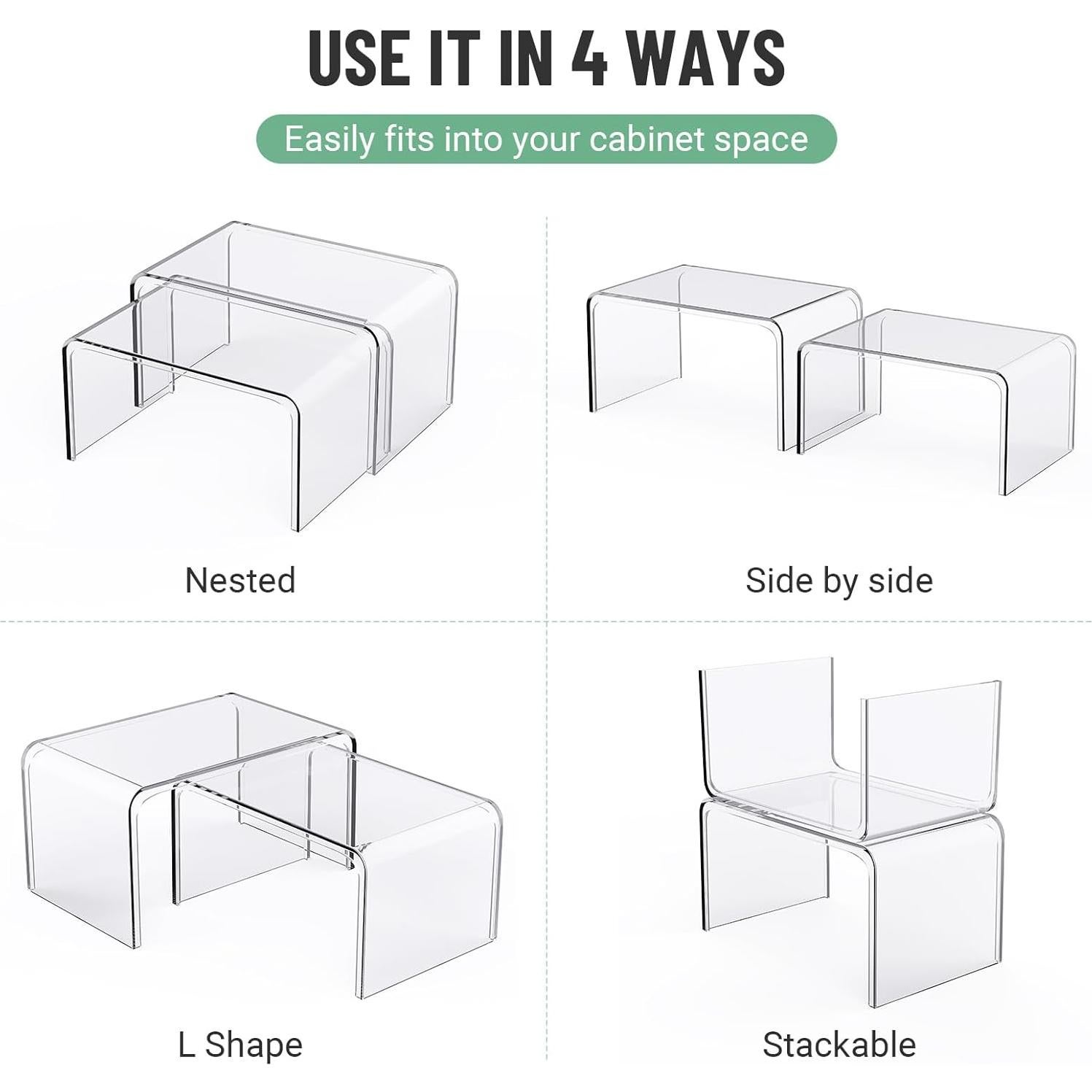 USE IT IN 4 WAYS

Easily fits into your cabinet space

Nested

Side by side

L Shape

Stackable