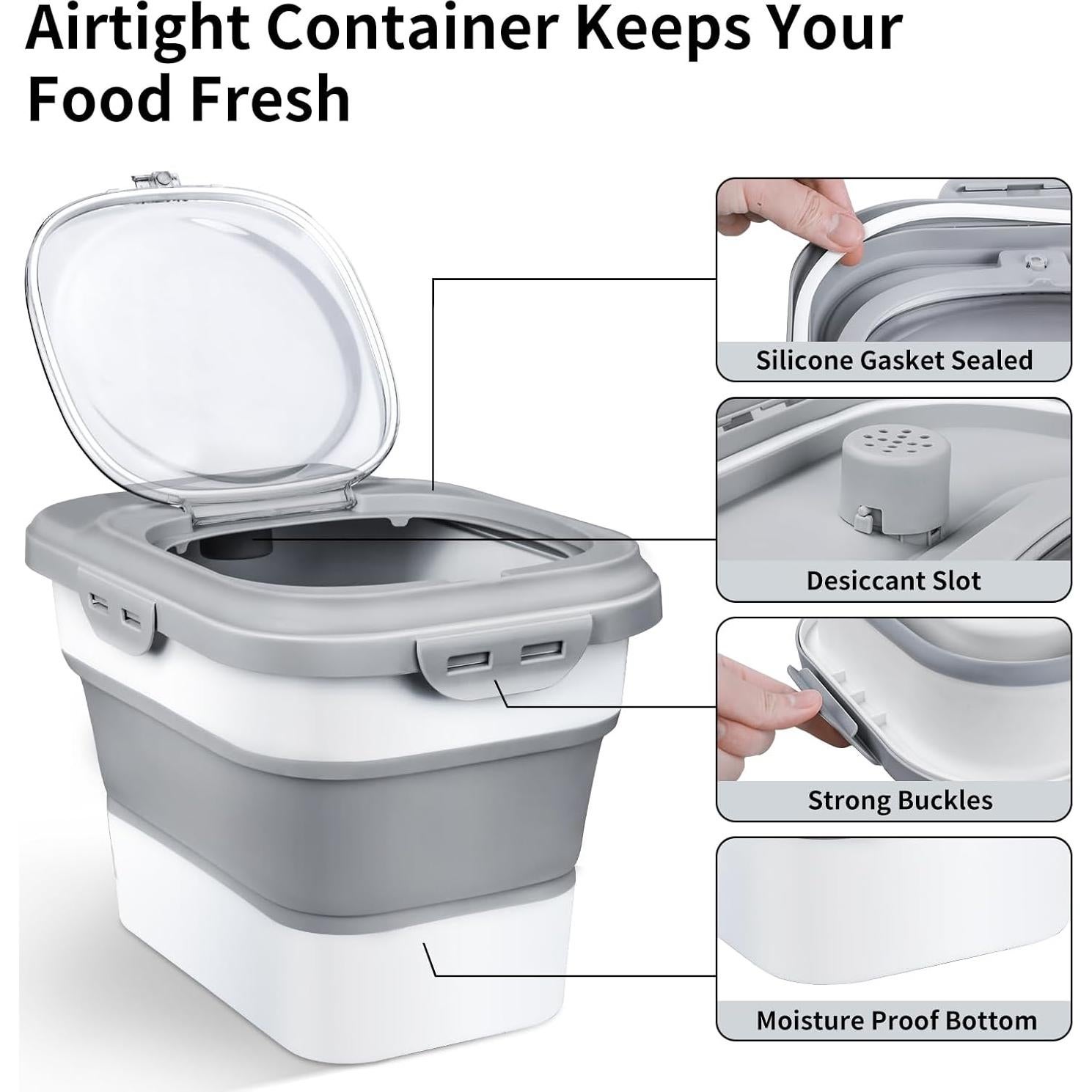 Airtight Container Keeps Your Food Fresh

Silicone Gasket Sealed

Desiccant Slot

Strong Buckles

Moisture Proof Bottom