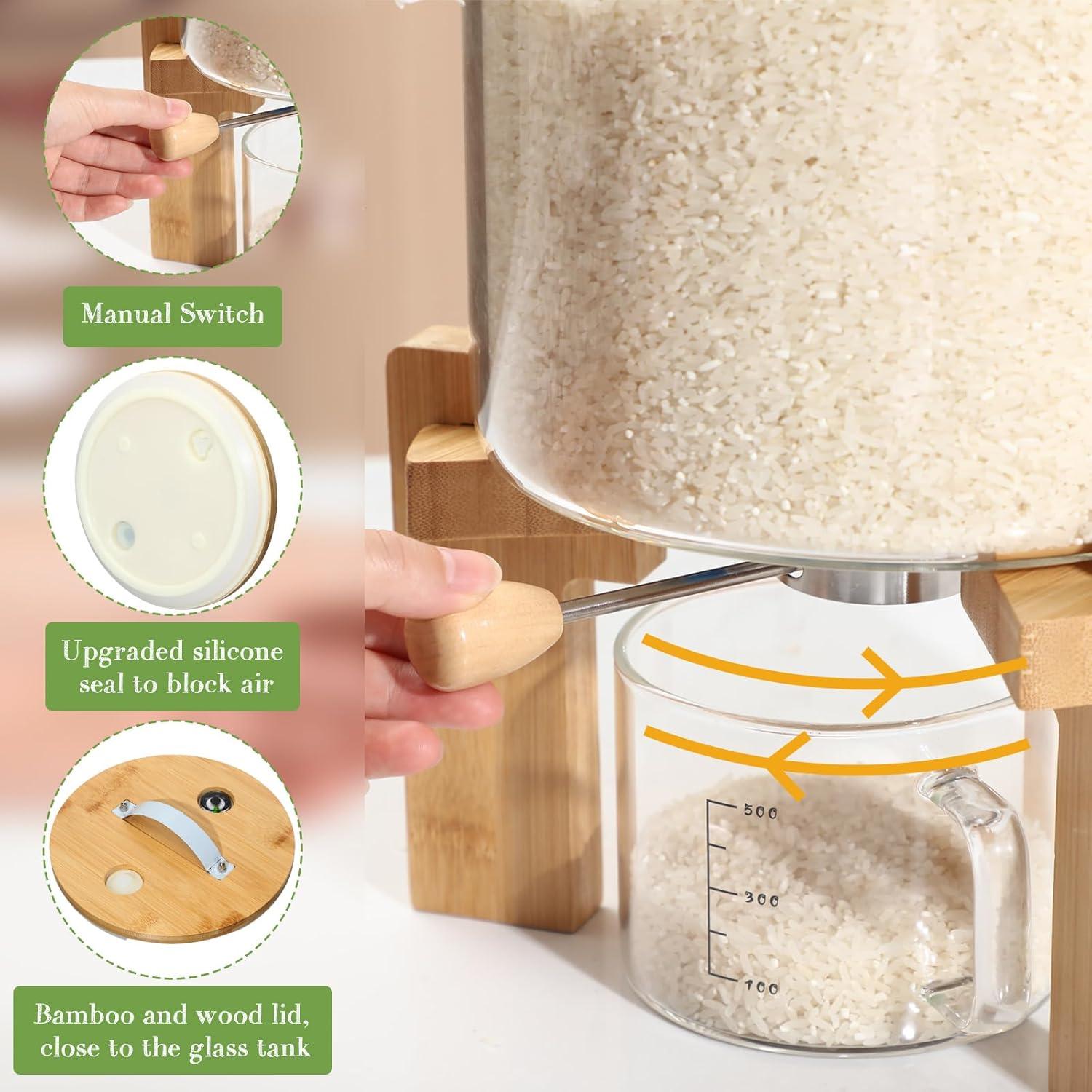 Manual Switch

Upgraded silicone seal to block air

Bamboo and wood lid, close to the glass tank

500

300

100